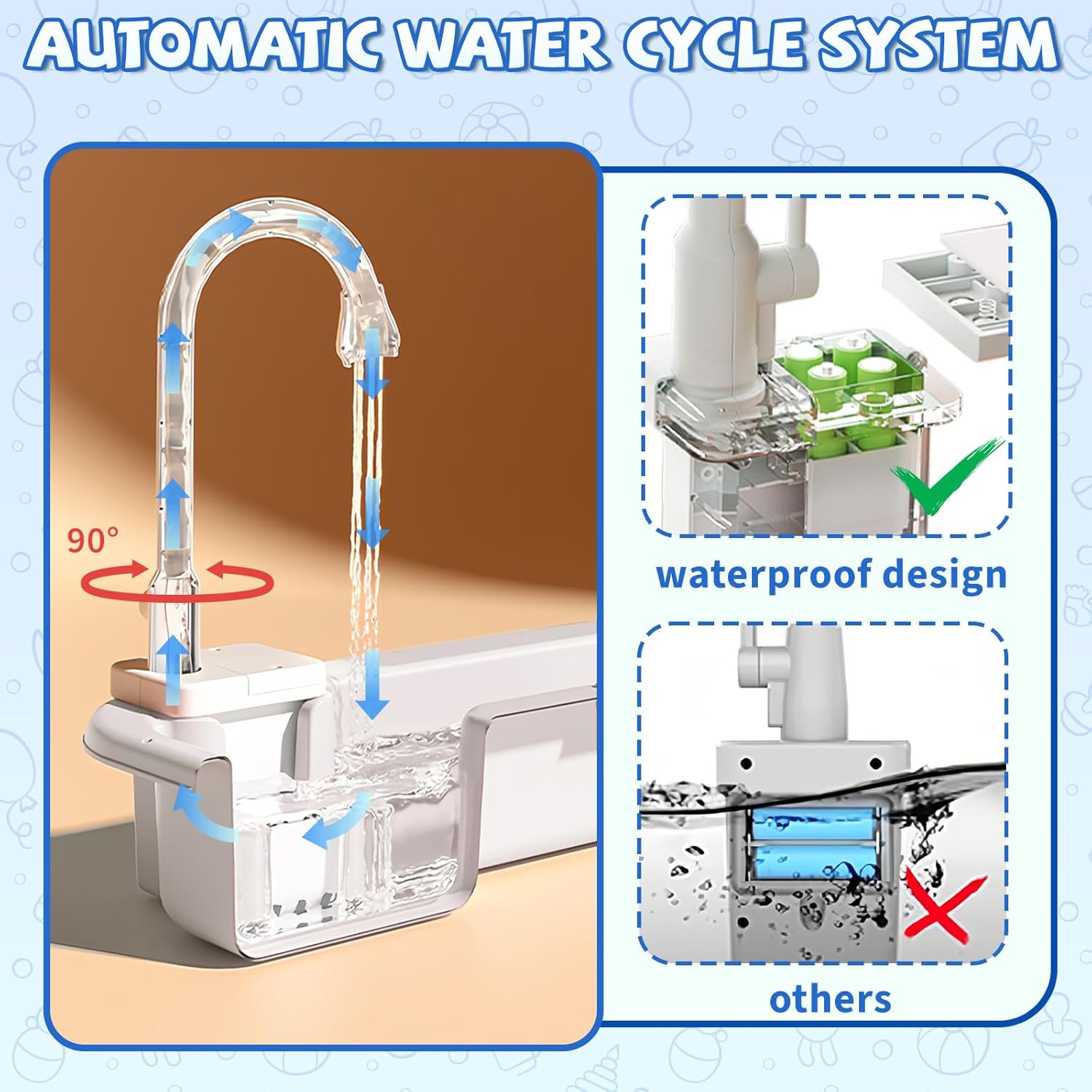 AUTOMATIC WATER CYCLE SYSTEM

90°

waterproof design

others