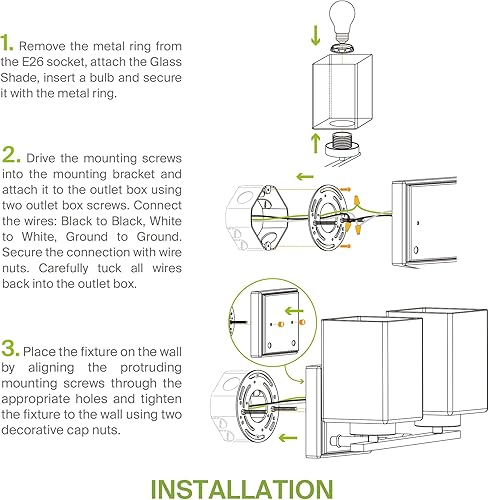 1. Remove the metal ring from the E26 socket, attach the Glass Shade, insert a bulb and secure it with the metal ring.

2. Drive the mounting screws into the mounting bracket and attach it to the outlet box using two outlet box screws. Connect the wires: Black to Black, White to White, Ground to Ground. Secure the connection with wire nuts. Carefully tuck all wires back into the outlet box.

3. Place the fixture on the wall by aligning the protruding mounting screws through the appropriate holes and tighten the fixture to the wall using two decorative cap nuts.

INSTALLATION