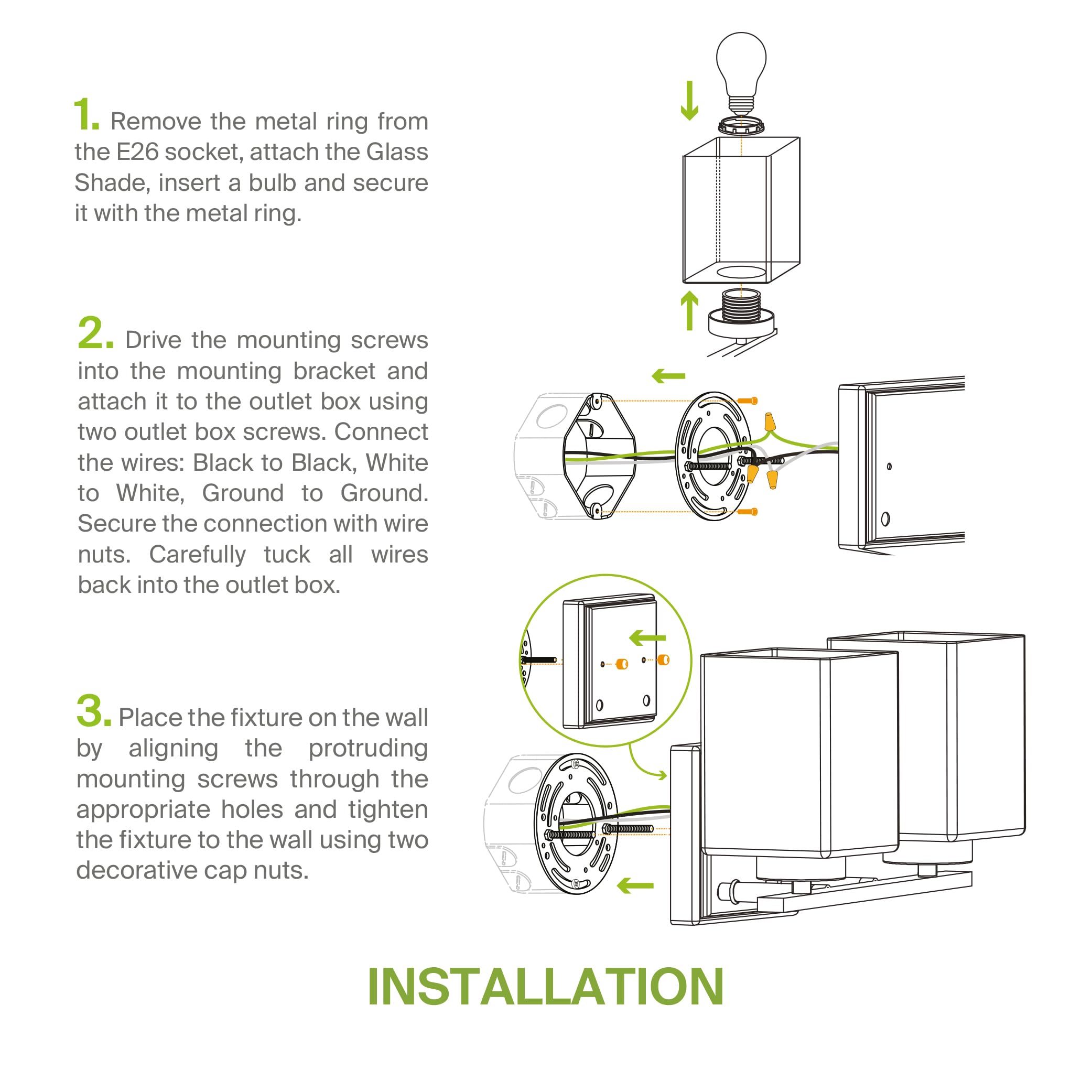 1. Remove the metal ring from the E26 socket, attach the Glass Shade, insert a bulb and secure it with the metal ring.

2. Drive the mounting screws into the mounting bracket and attach it to the outlet box using two outlet box screws. Connect the wires: Black to Black, White to White, Ground to Ground. Secure the connection with wire nuts. Carefully tuck all wires back into the outlet box.

3. Place the fixture on the wall by aligning the protruding mounting screws through the appropriate holes and tighten the fixture to the wall using two decorative cap nuts.

INSTALLATION