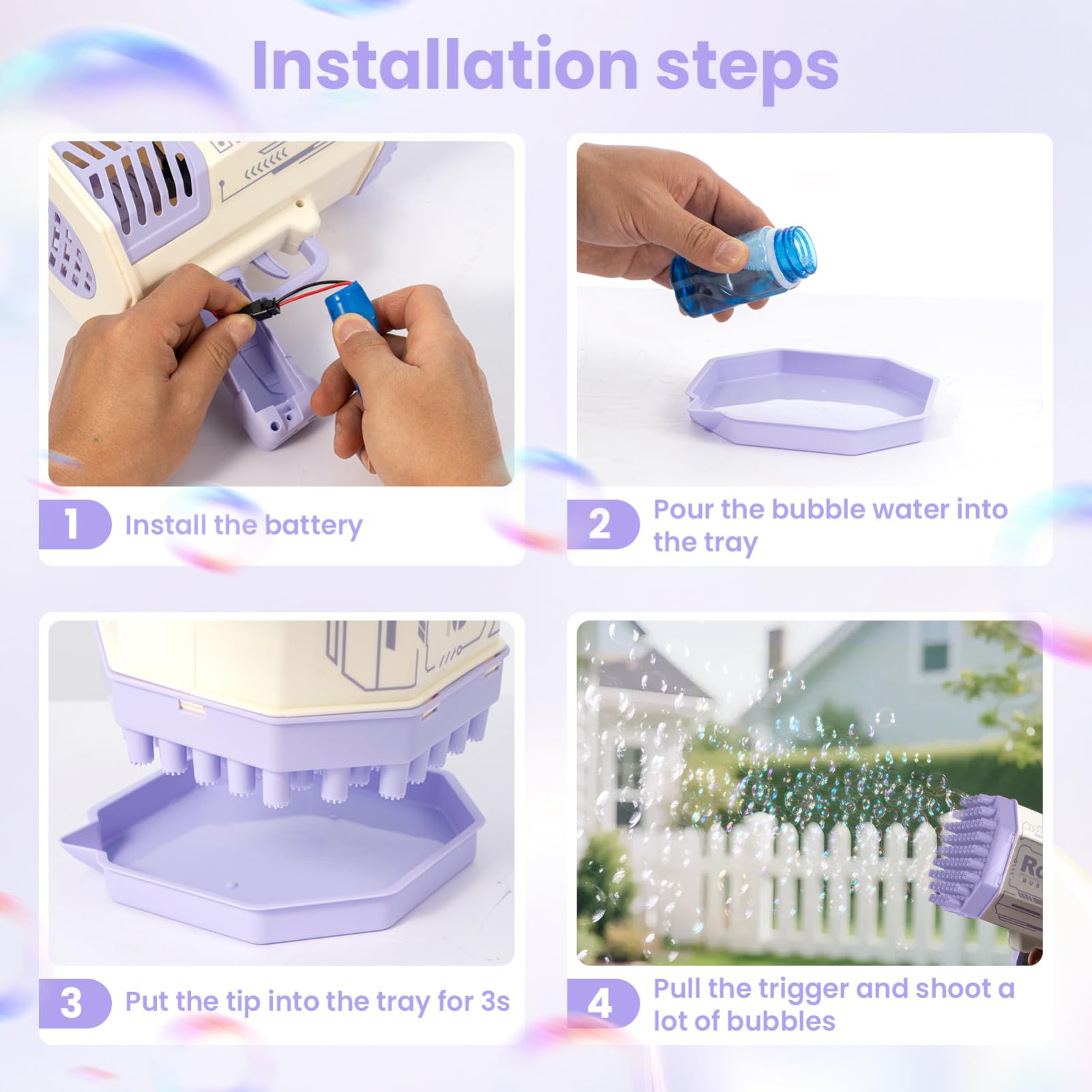 Installation steps

1 Install the battery

2 Pour the bubble water into the tray

3 Put the tip into the tray for 3s

4 Pull the trigger and shoot a lot of bubbles