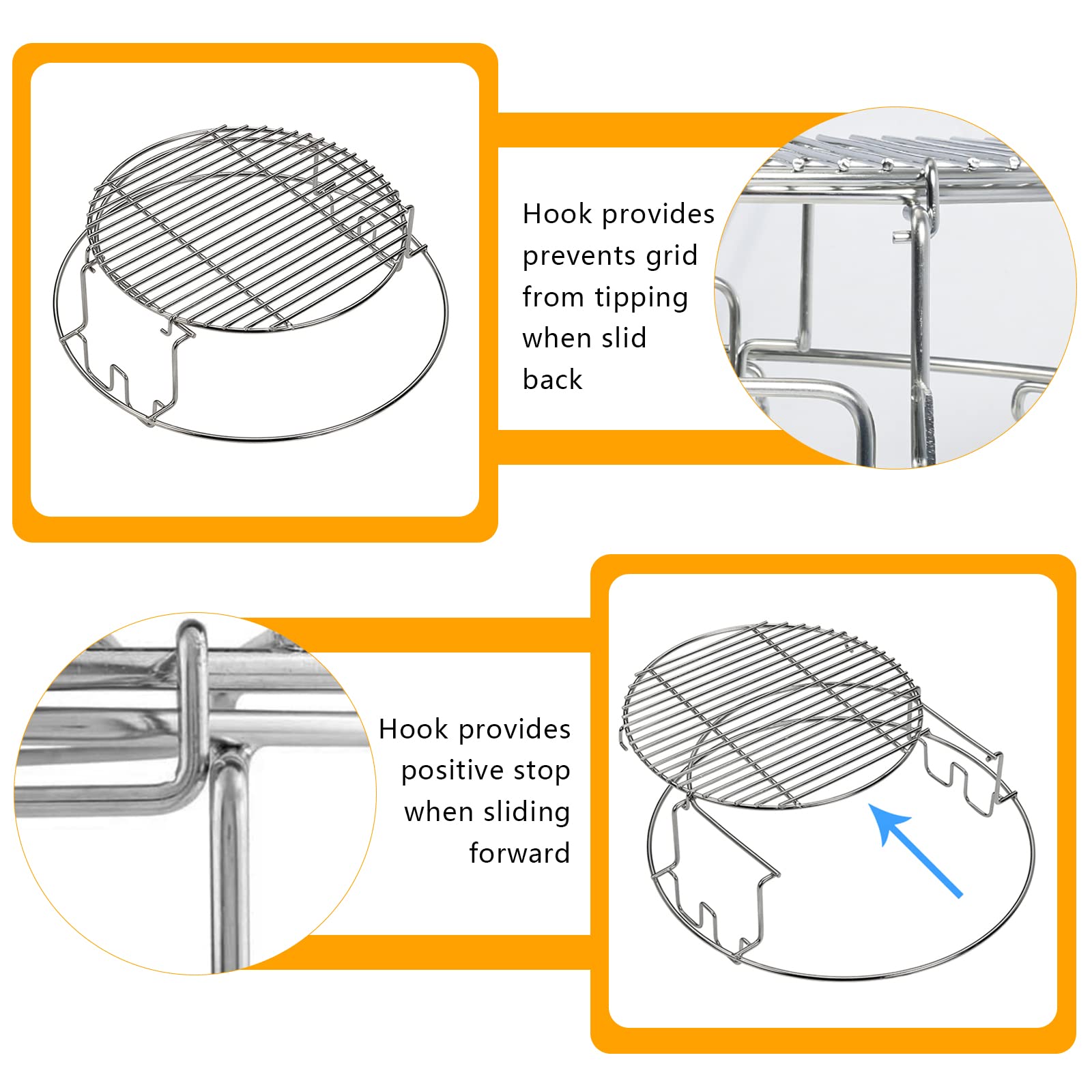 Hook provides prevents grid from tipping when slid back

Hook provides positive stop when sliding forward