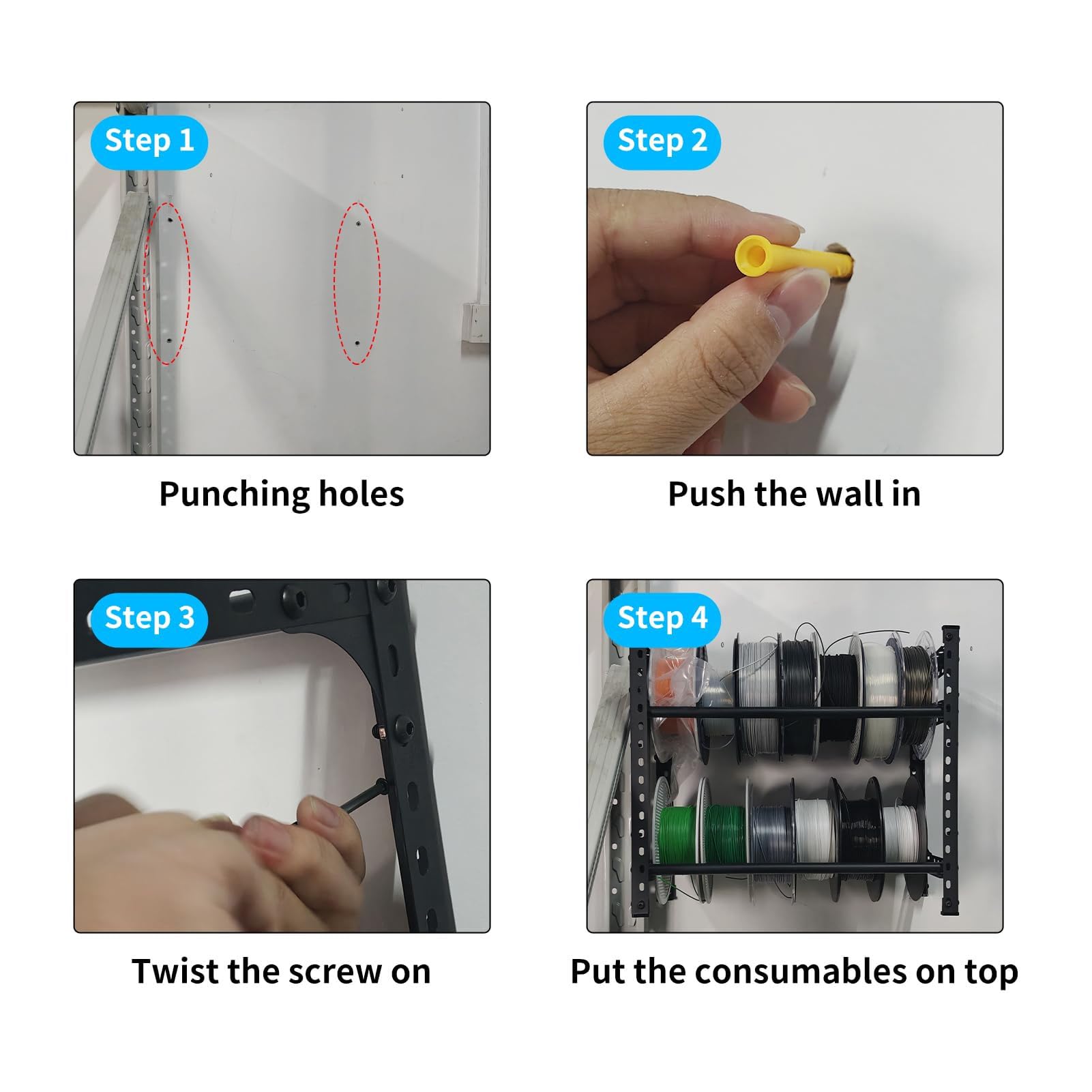 Step 1

Punching holes

Step 2

Push the wall in

Step 3

Twist the screw on

Step 4

Put the consumables on top