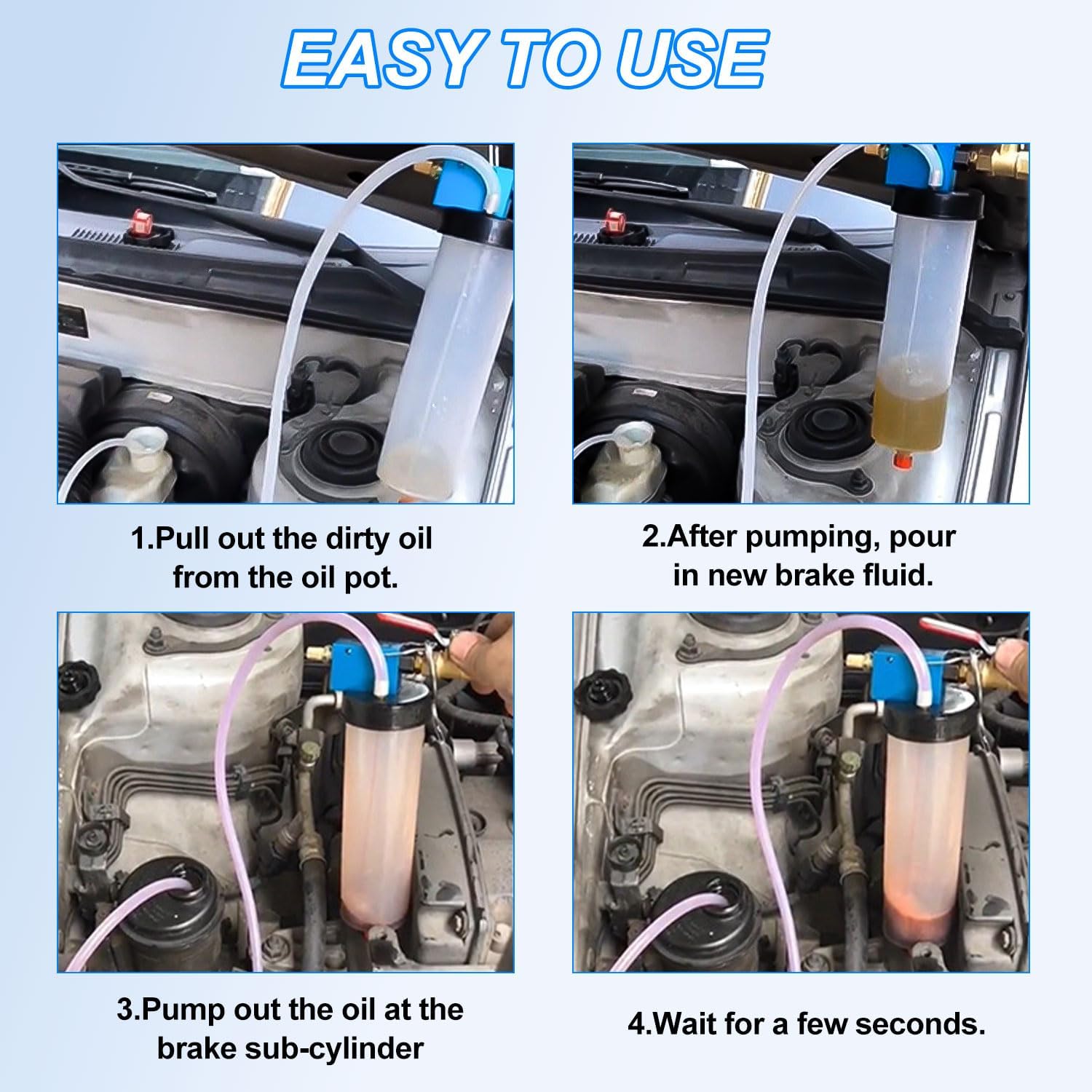 EASY TO USE

1.Pull out the dirty oil from the oil pot.

2.After pumping, pour in new brake fluid.

3.Pump out the oil at the brake sub-cylinder

4.Wait for a few seconds.