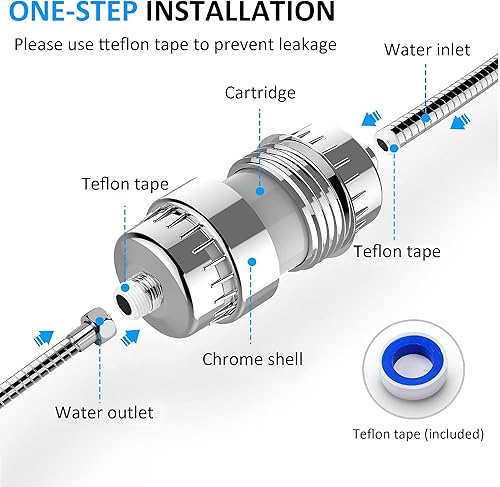 ONE-STEP INSTALLATION

Please use tteflon tape to prevent leakage

Water inlet

Cartridge

Teflon tape

Teflon tape

Chrome shell

Water outlet

Teflon tape (included)