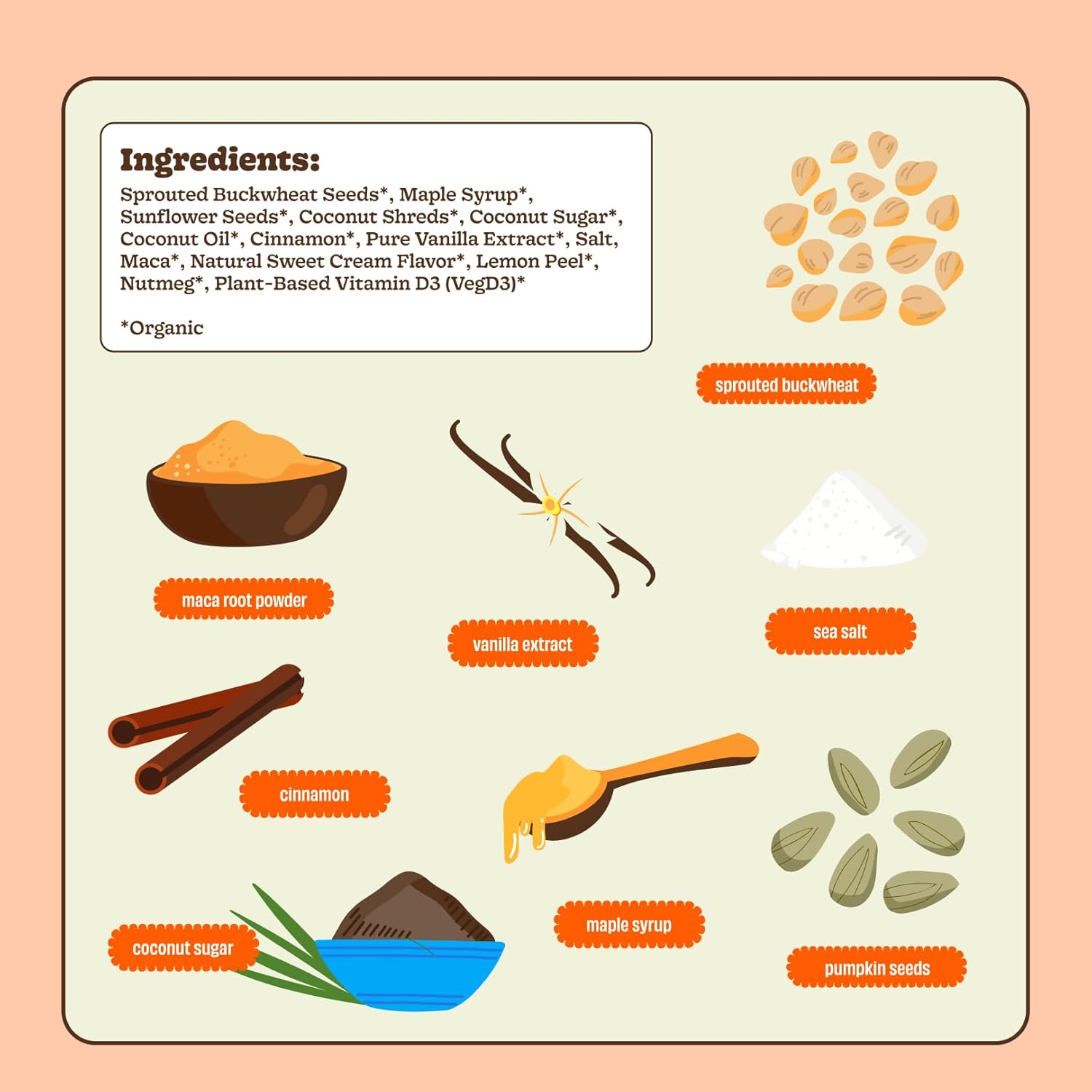 Ingredients:
Sprouted Buckwheat Seeds*, Maple Syrup*, Sunflower Seeds*, Coconut Shreds*, Coconut Sugar*, Coconut Oil*, Cinnamon*, Pure Vanilla Extract*, Salt, Maca*, Natural Sweet Cream Flavor*, Lemon Peel*, Nutmeg*, Plant-Based Vitamin D3 (VegD3)*

*Organic

sprouted buckwheat

maca root powder

vanilla extract

sea salt

cinnamon

maple syrup

coconut sugar

pumpkin seeds