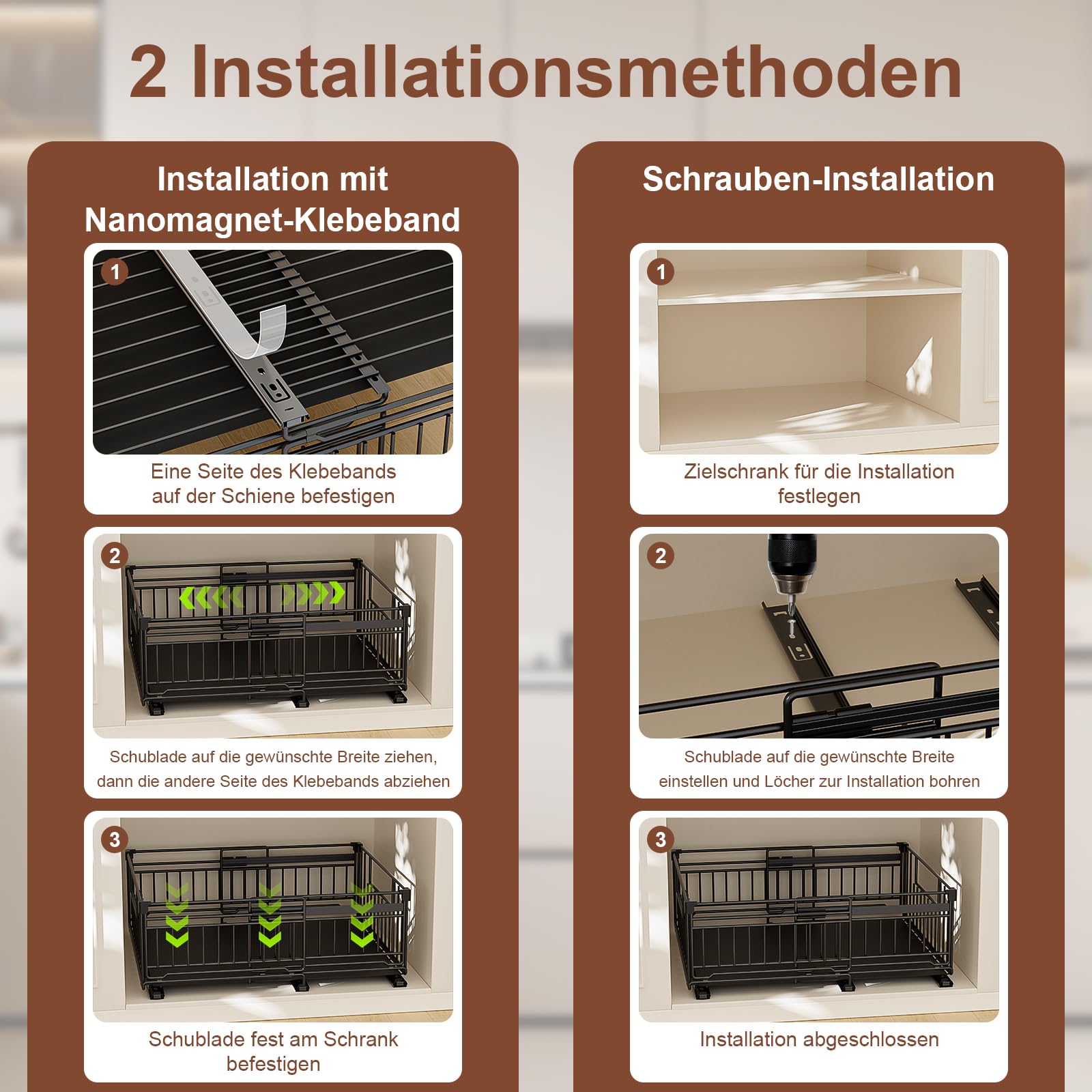 2 Installationsmethoden

Installation mit Nanomagnet-Klebeband

1

Eine Seite des Klebebands auf der Schiene befestigen

2

Schublade auf die gewünschte Breite ziehen, dann die andere Seite des Klebebands abziehen

3

Schublade fest am Schrank befestigen

Schrauben-Installation

1

Zielschrank für die Installation festlegen

2

Schublade auf die gewünschte Breite einstellen und Löcher zur Installation bohren

3

Installation abgeschlossen