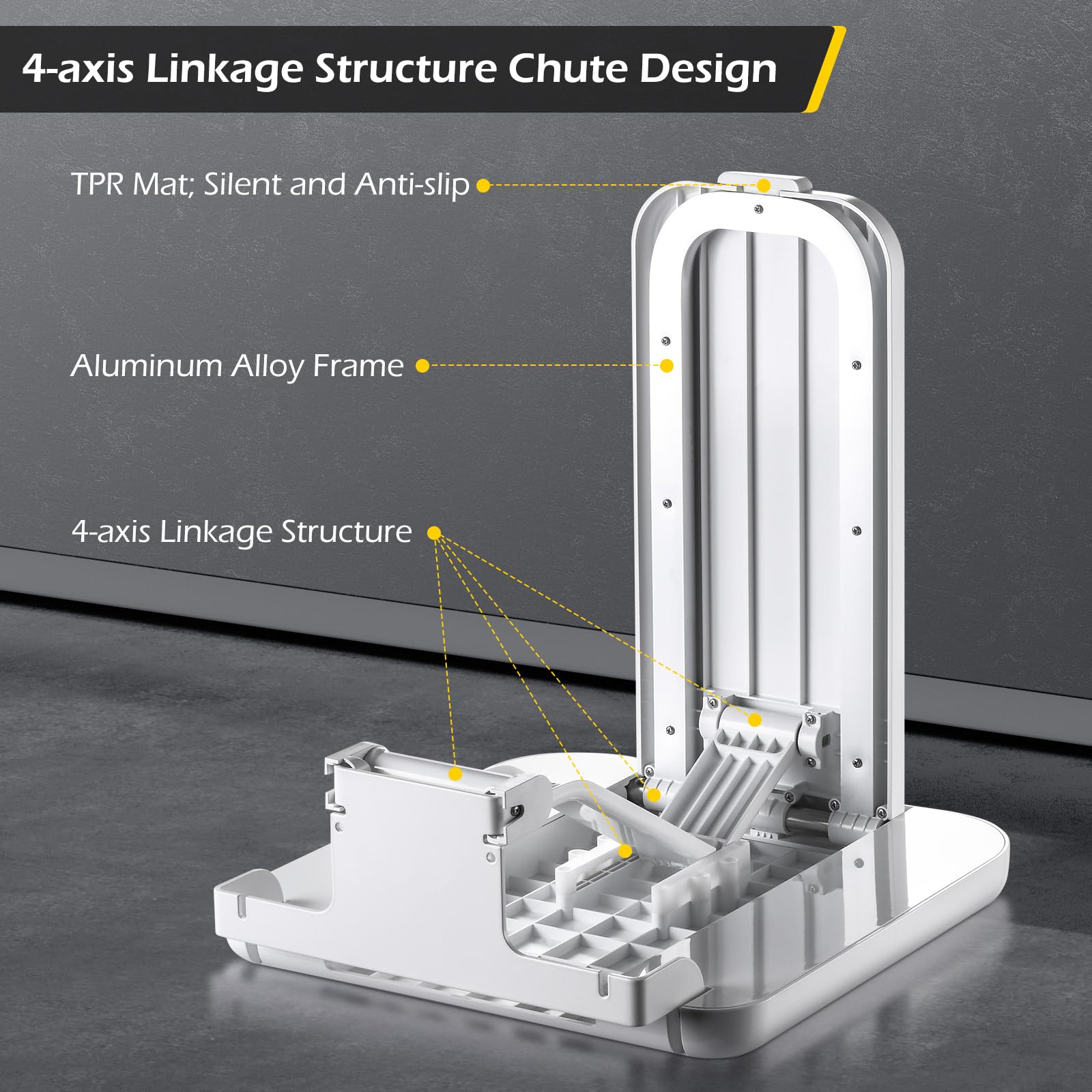 4-axis Linkage Structure Chute Design

TPR Mat; Silent and Anti-slip

Aluminum Alloy Frame

4-axis Linkage Structure