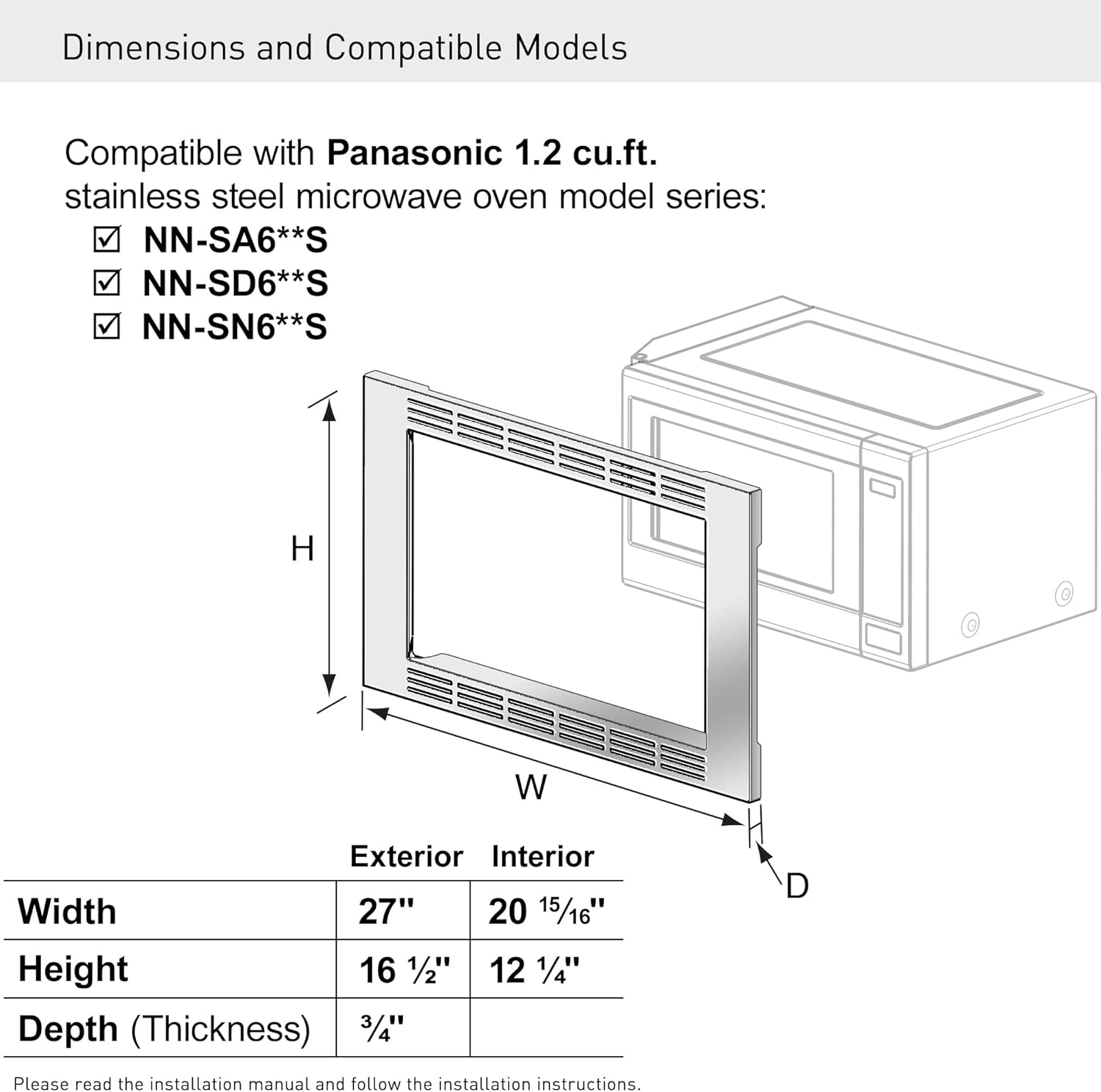 Dimensions and Compatible Models

Compatible with Panasonic 1.2 cu.ft. stainless steel microwave oven model series:

☑ NN-SA6**S
☑ NN-SD6**S
☑ NN-SN6**S

H

W

D

| | Exterior | Interior |
|---|---|---|
| Width | 27" | 20 $\frac{15}{16}$" |
| Height | 16 ½" | 12 ¼" |
| Depth (Thickness) | ¾" | |

Please read the installation manual and follow the installation instructions.