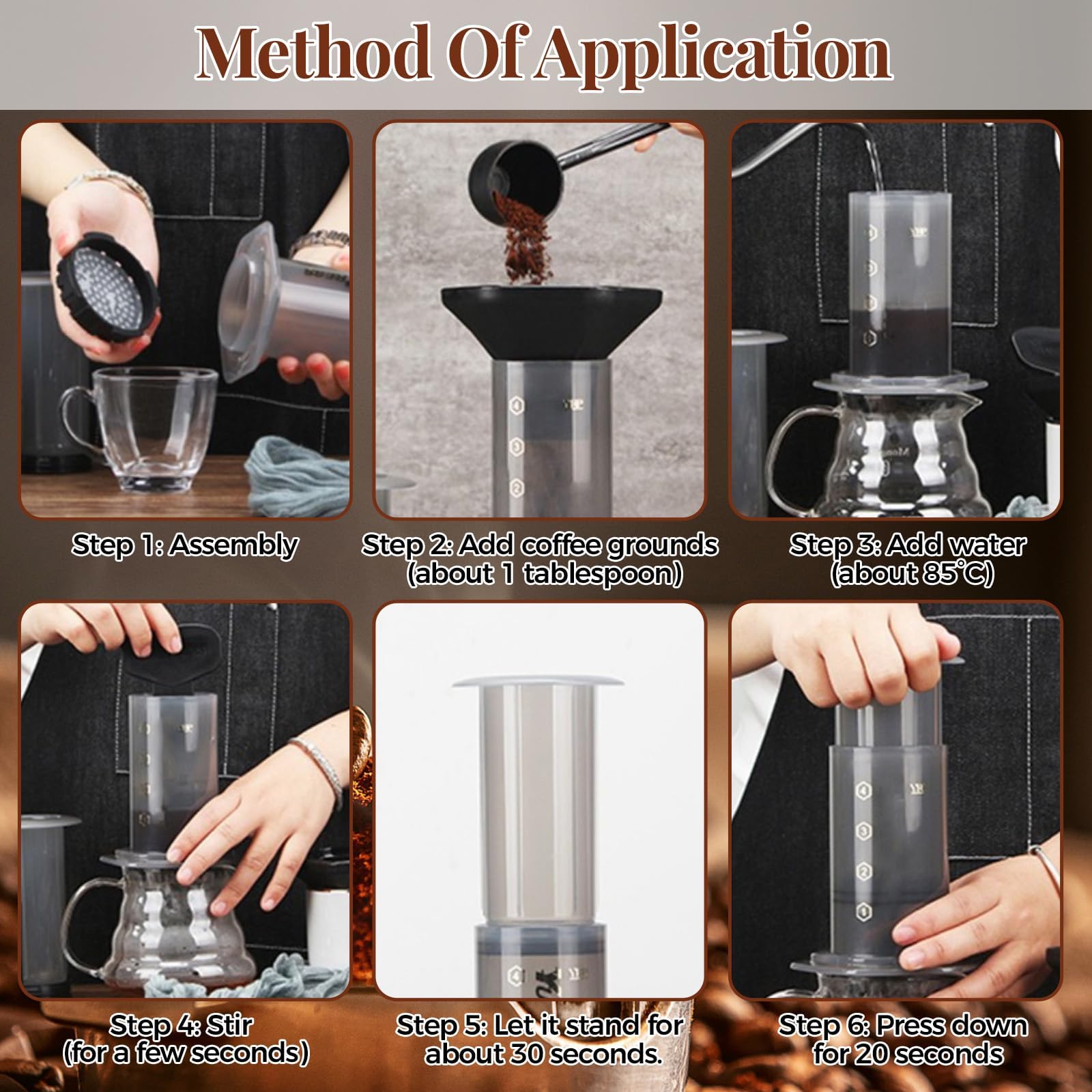 Method Of Application

Step 1: Assembly

Step 2: Add coffee grounds (about 1 tablespoon)

Step 3: Add water (about 85°C)

Step 4: Stir (for a few seconds)

Step 5: Let it stand for about 30 seconds.

Step 6: Press down for 20 seconds