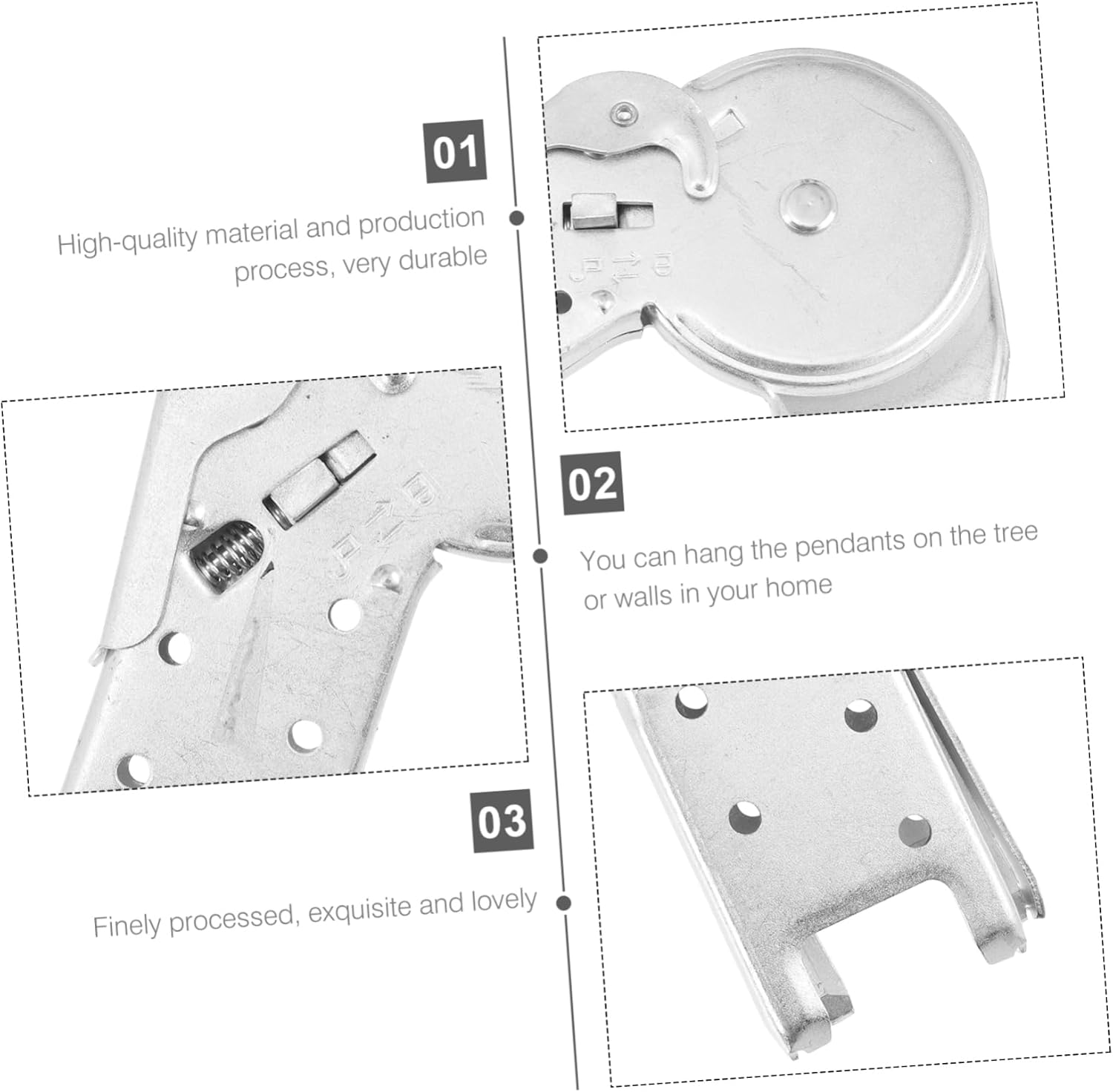 01

High-quality material and production process, very durable

02

You can hang the pendants on the tree or walls in your home

03

Finely processed, exquisite and lovely