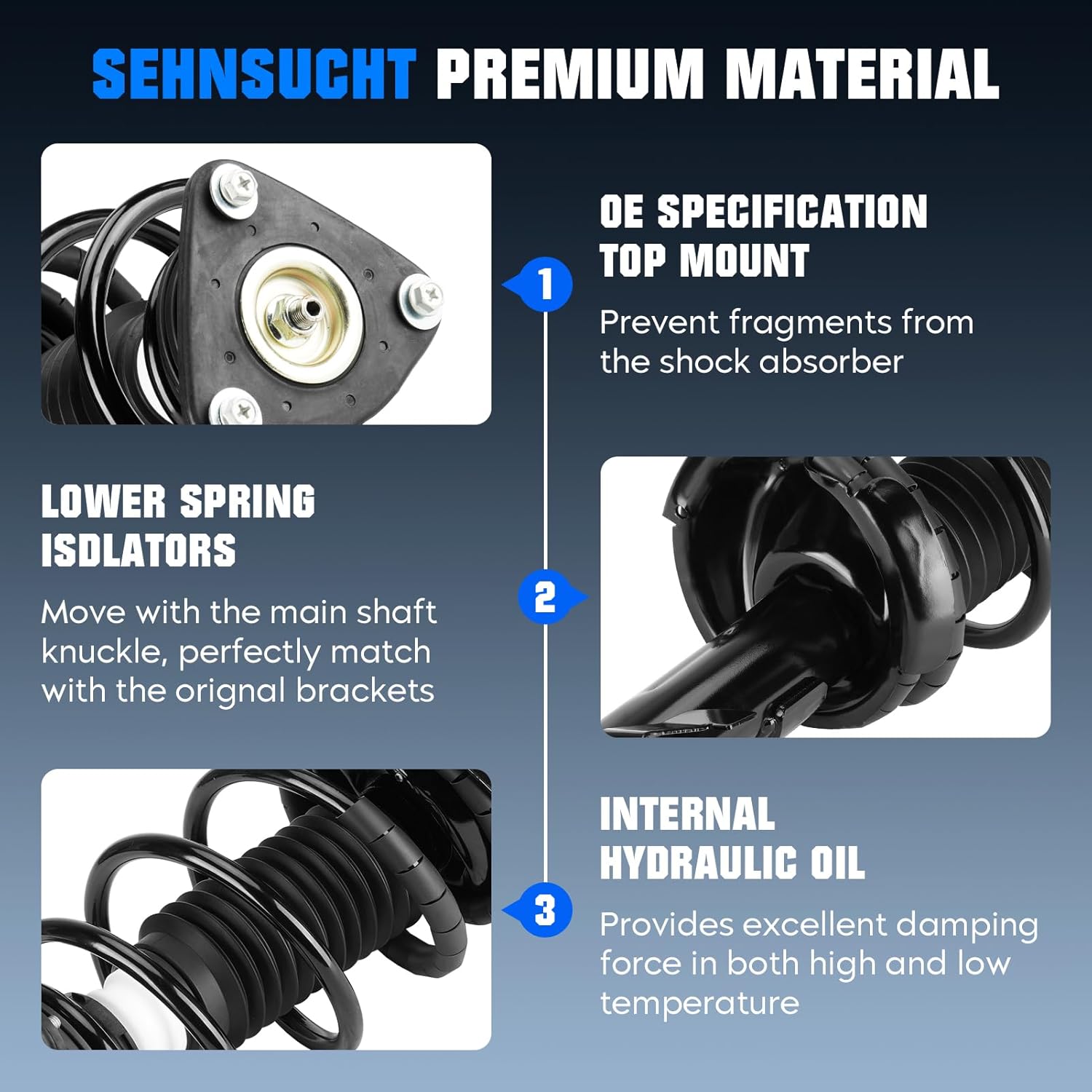 SEHNSUCHT PREMIUM MATERIAL

1

OE SPECIFICATION TOP MOUNT

Prevent fragments from the shock absorber

LOWER SPRING ISDLATORS

Move with the main shaft knuckle, perfectly match with the orignal brackets

2

3

INTERNAL HYDRAULIC OIL

Provides excellent damping force in both high and low temperature