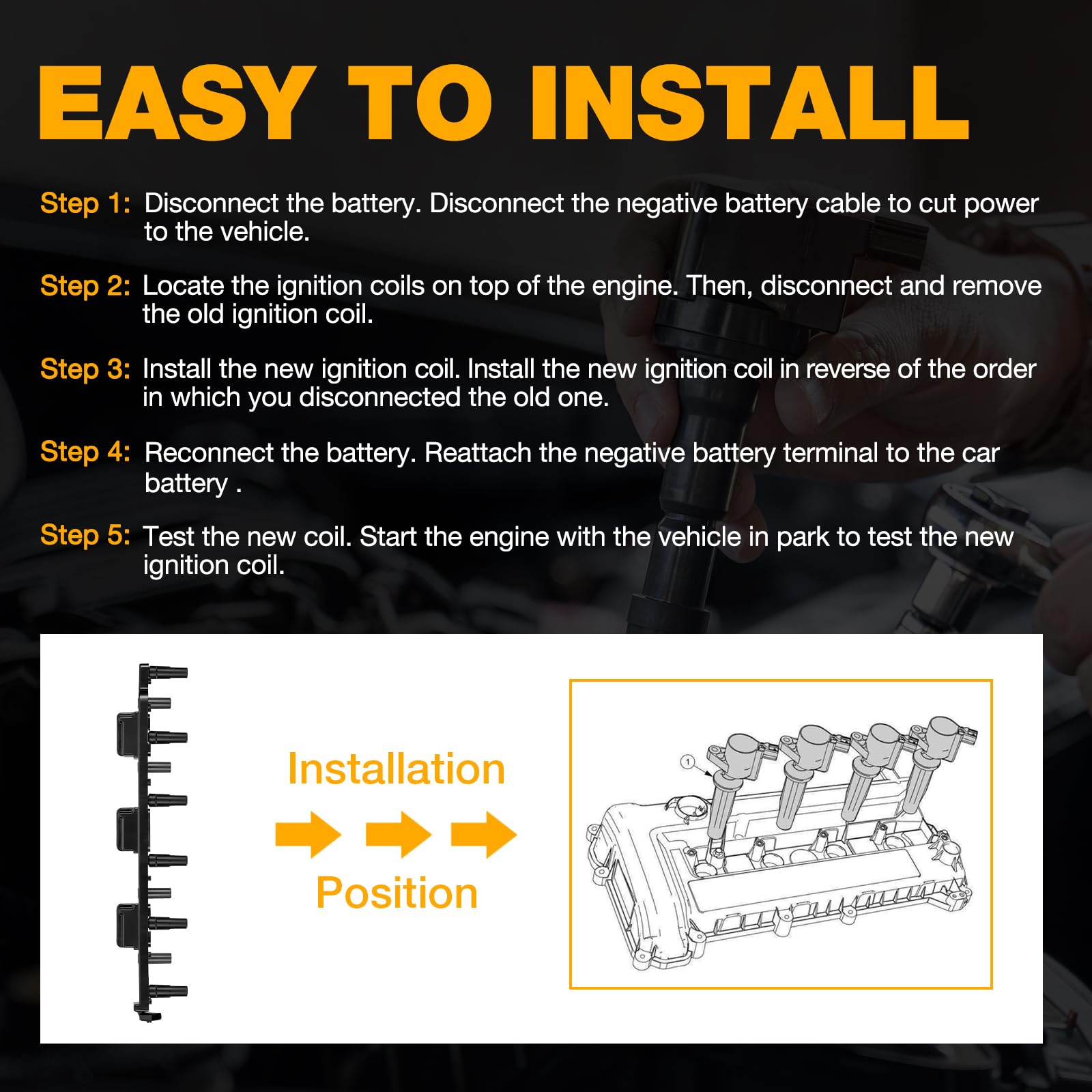 EASY TO INSTALL

Step 1: Disconnect the battery. Disconnect the negative battery cable to cut power to the vehicle.

Step 2: Locate the ignition coils on top of the engine. Then, disconnect and remove the old ignition coil.

Step 3: Install the new ignition coil. Install the new ignition coil in reverse of the order in which you disconnected the old one.

Step 4: Reconnect the battery. Reattach the negative battery terminal to the car battery .

Step 5: Test the new coil. Start the engine with the vehicle in park to test the new ignition coil.

Installation

Position

1