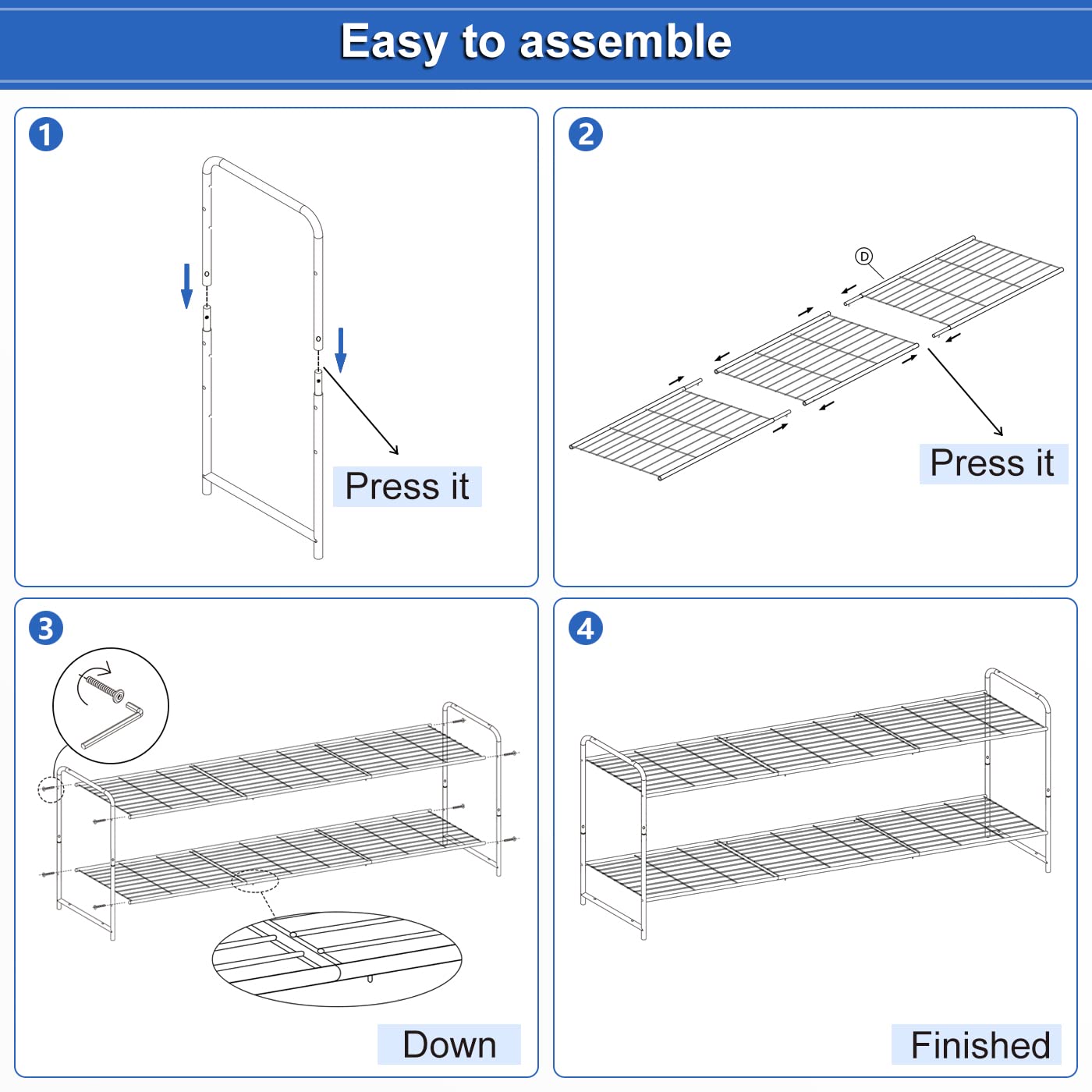 Easy to assemble

1

Press it

2

D

Press it

3

Down

4

Finished