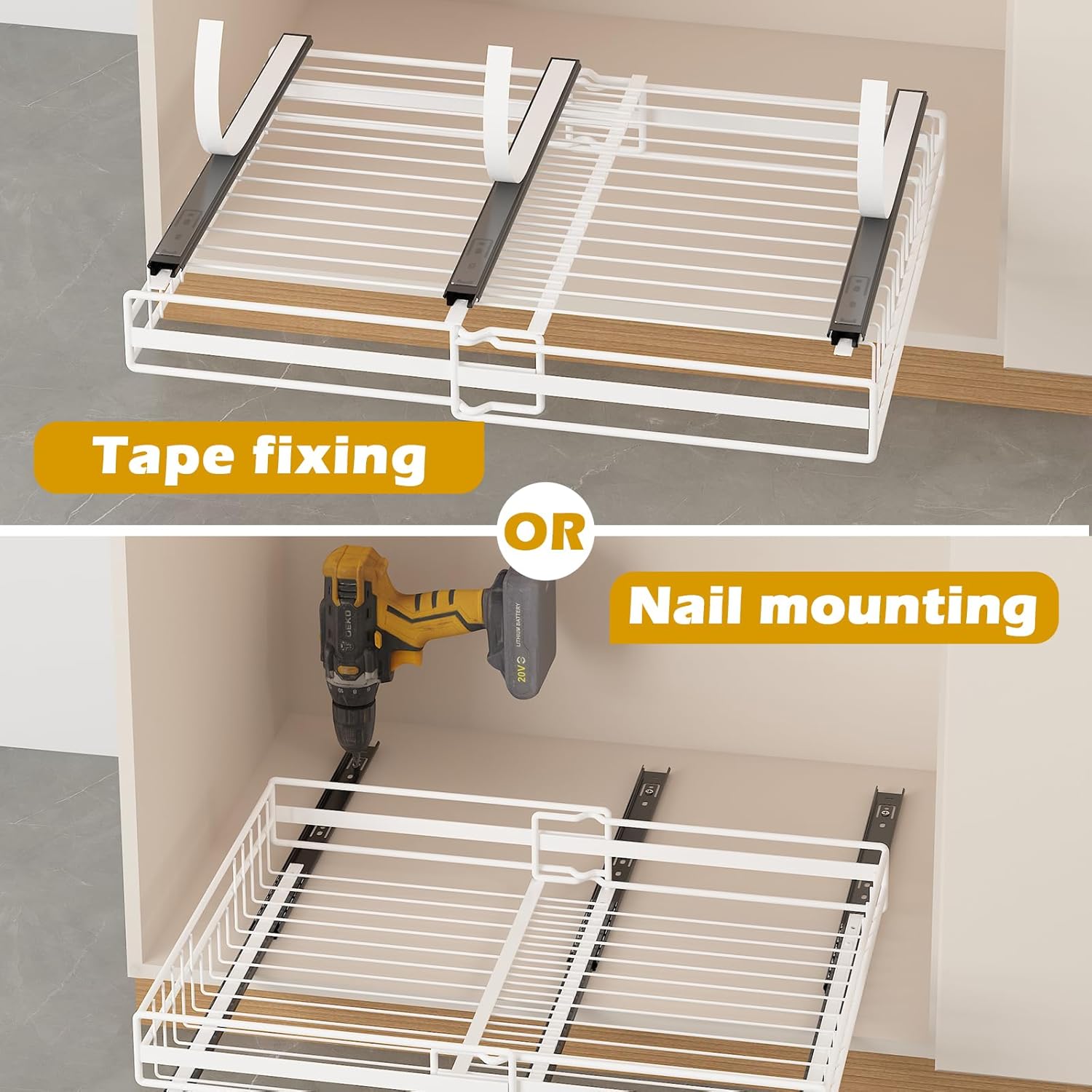 Tape fixing

OR

Nail mounting

DEKO

LITHIUM BATTERY

20V