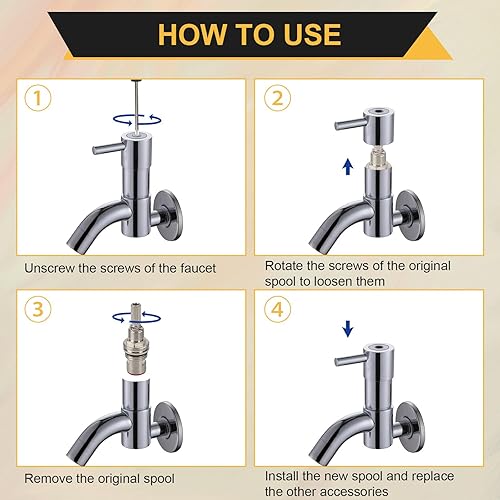 HOW TO USE

1

Unscrew the screws of the faucet

2

Rotate the screws of the original spool to loosen them

3

Remove the original spool

4

Install the new spool and replace the other accessories