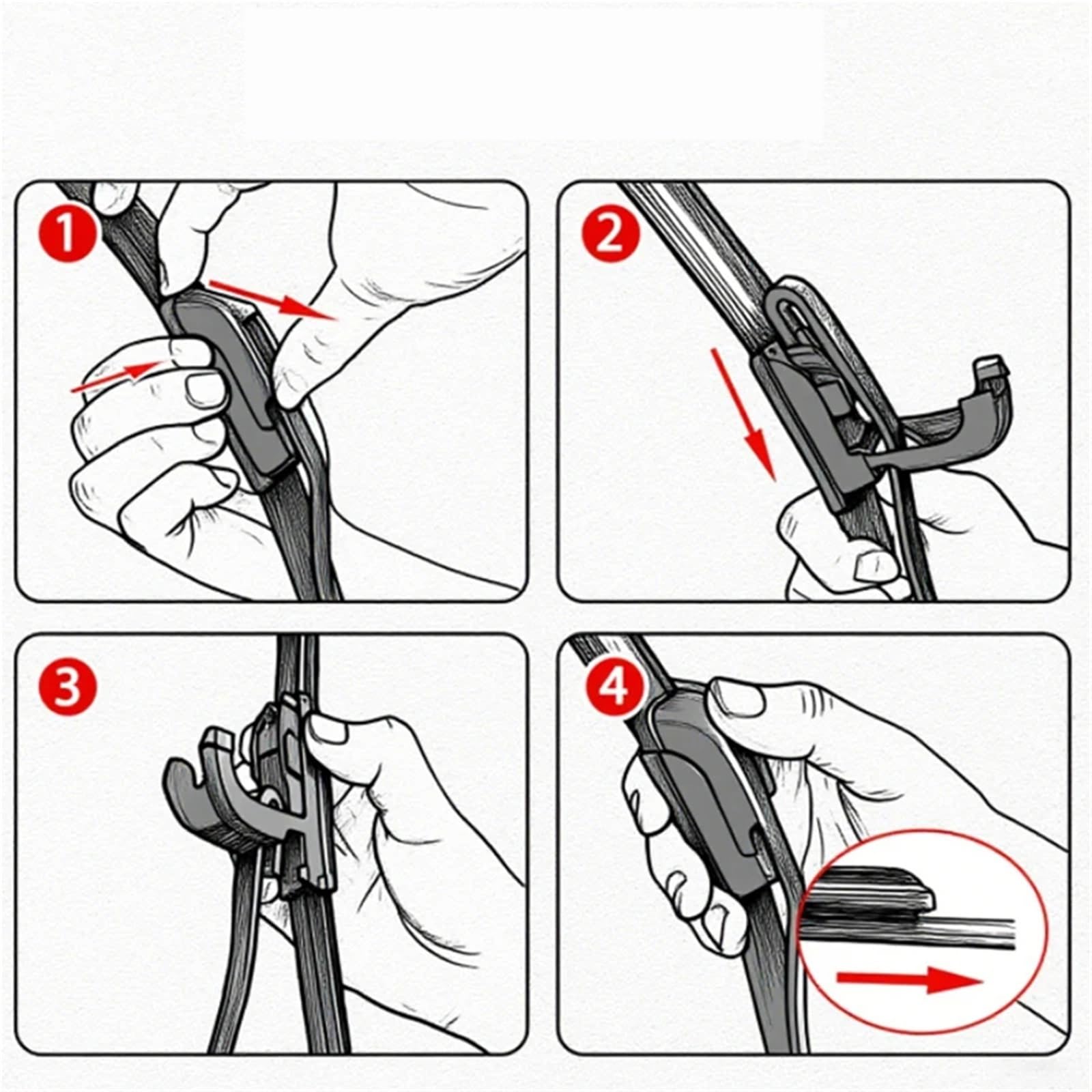 1

2

3

4