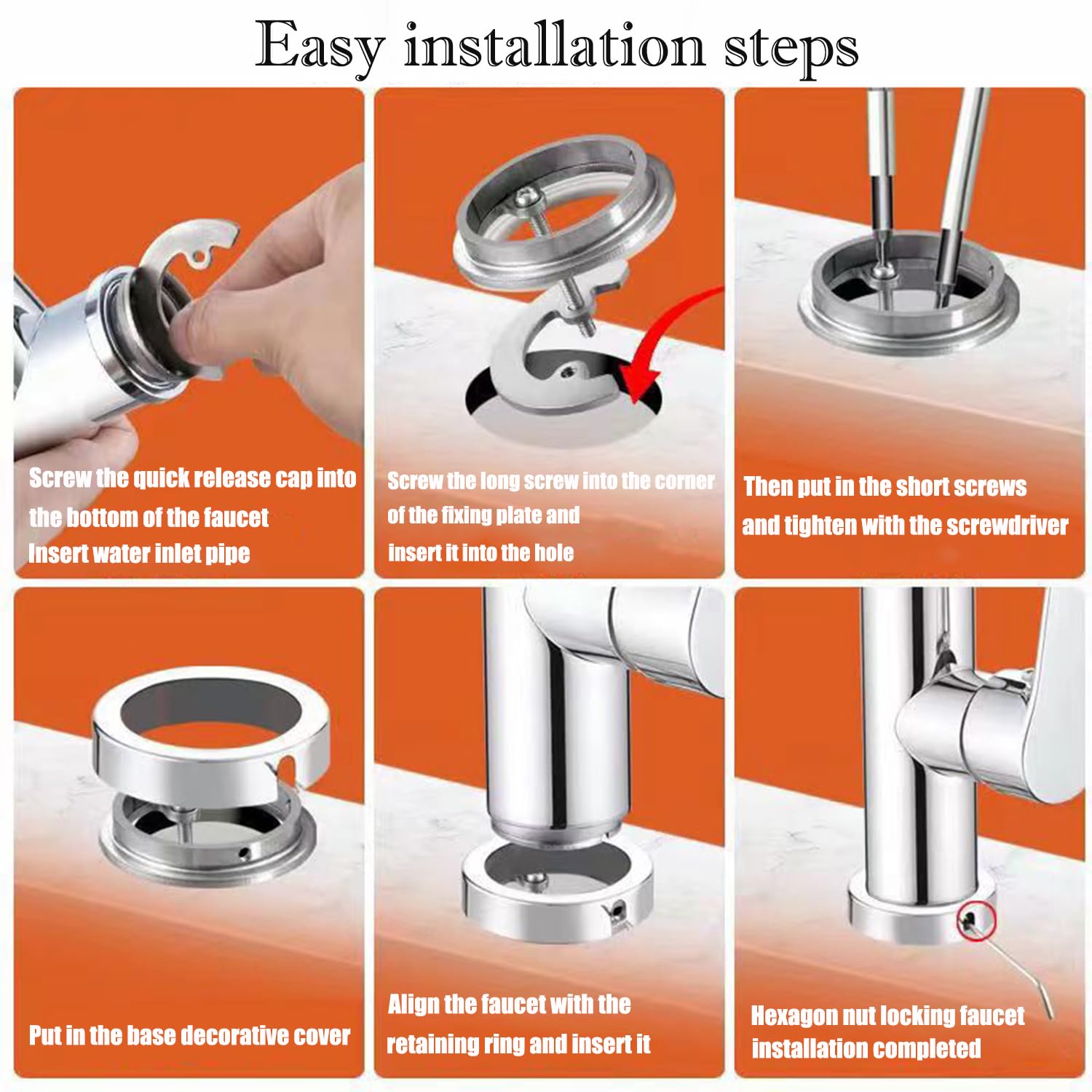 Easy installation steps

Screw the quick release cap into the bottom of the faucet
Insert water inlet pipe

Screw the long screw into the corner of the fixing plate and insert it into the hole

Then put in the short screws and tighten with the screwdriver

Put in the base decorative cover

Align the faucet with the retaining ring and insert it

Hexagon nut locking faucet installation completed