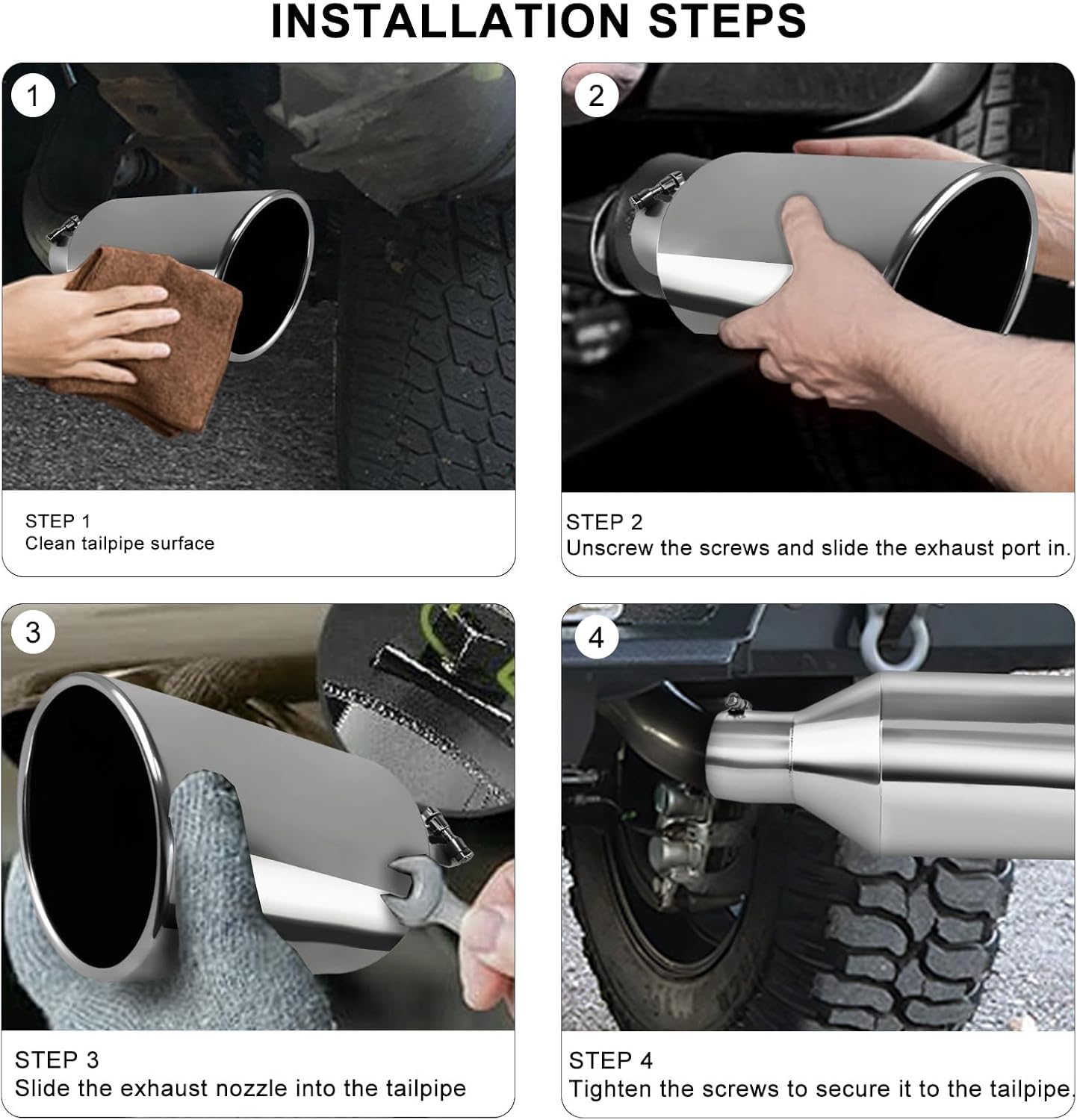 INSTALLATION STEPS

1

STEP 1
Clean tailpipe surface

2

STEP 2
Unscrew the screws and slide the exhaust port in.

3

STEP 3
Slide the exhaust nozzle into the tailpipe

4

STEP 4
Tighten the screws to secure it to the tailpipe.