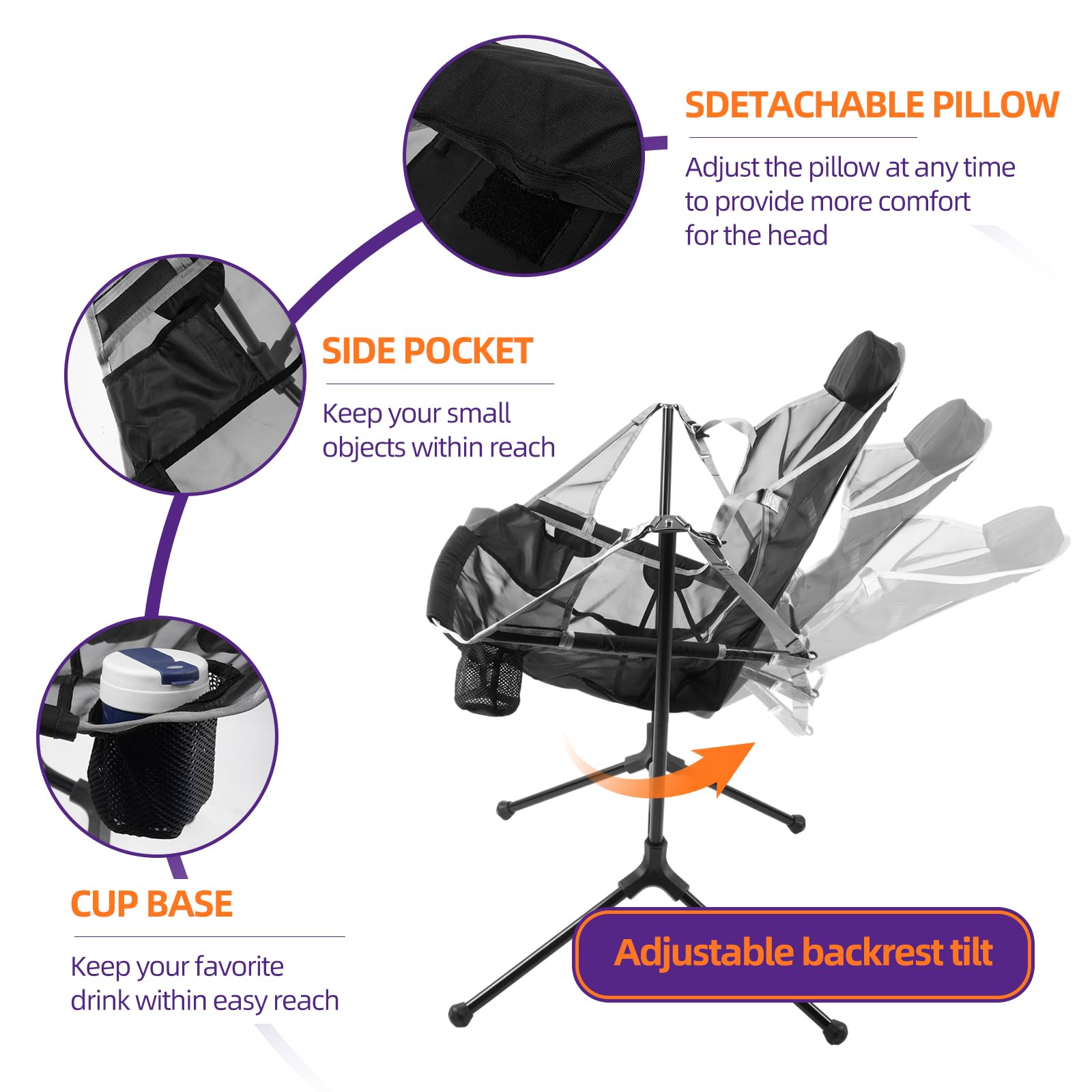 SDETACHABLE PILLOW

Adjust the pillow at any time to provide more comfort for the head

SIDE POCKET

Keep your small objects within reach

CUP BASE

Keep your favorite drink within easy reach

Adjustable backrest tilt