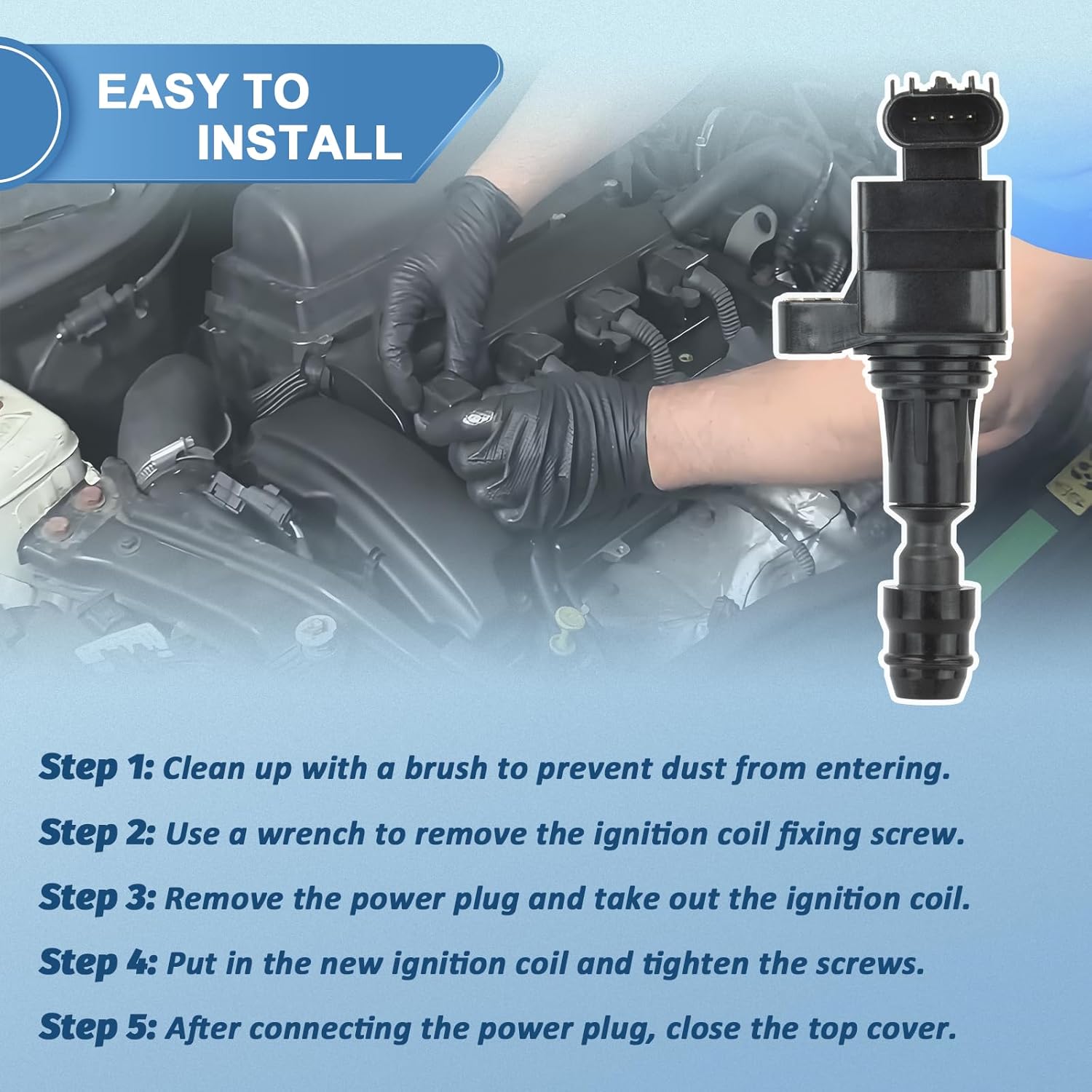 EASY TO INSTALL

Step 1: Clean up with a brush to prevent dust from entering.

Step 2: Use a wrench to remove the ignition coil fixing screw.

Step 3: Remove the power plug and take out the ignition coil.

Step 4: Put in the new ignition coil and tighten the screws.

Step 5: After connecting the power plug, close the top cover.