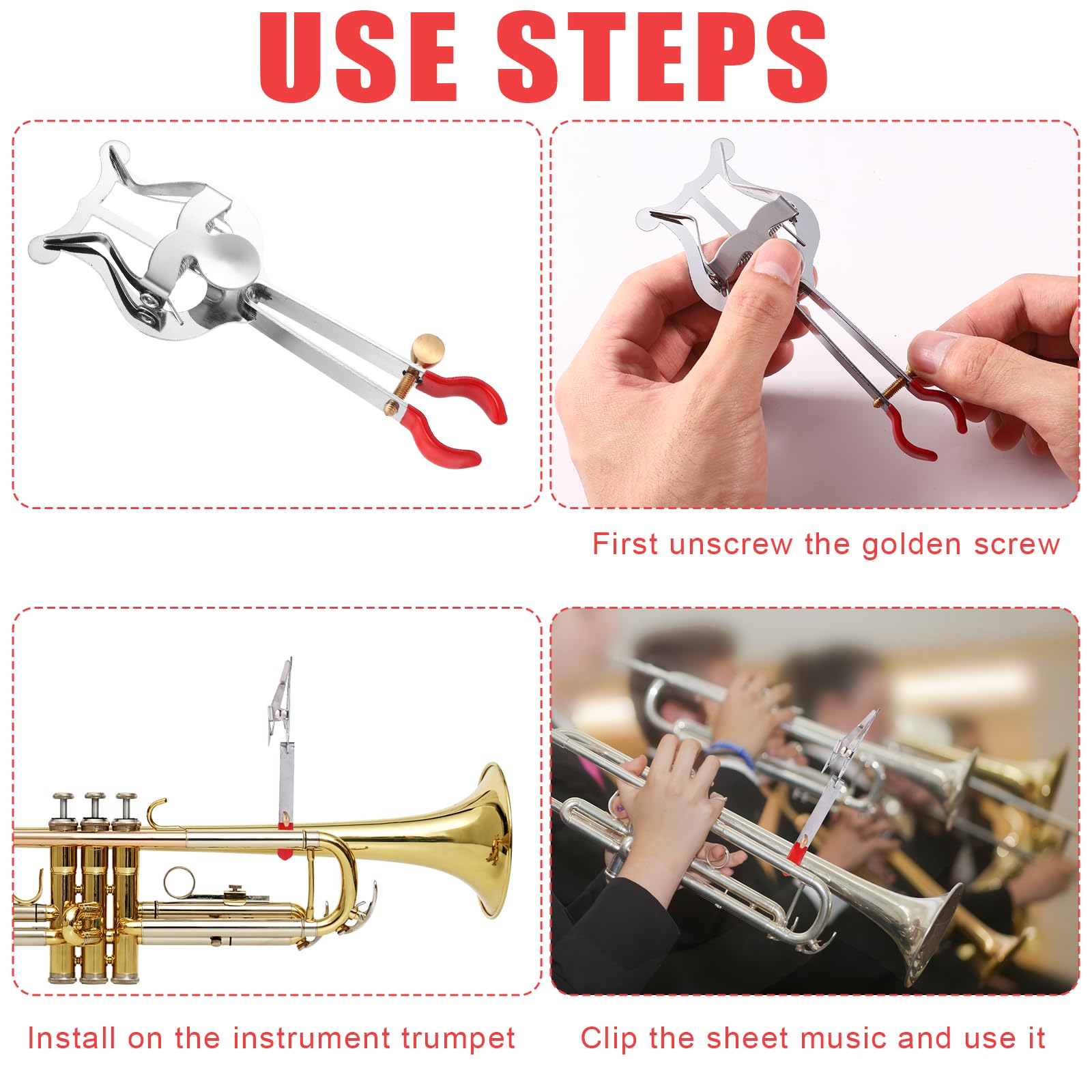 USE STEPS

First unscrew the golden screw

Install on the instrument trumpet

Clip the sheet music and use it