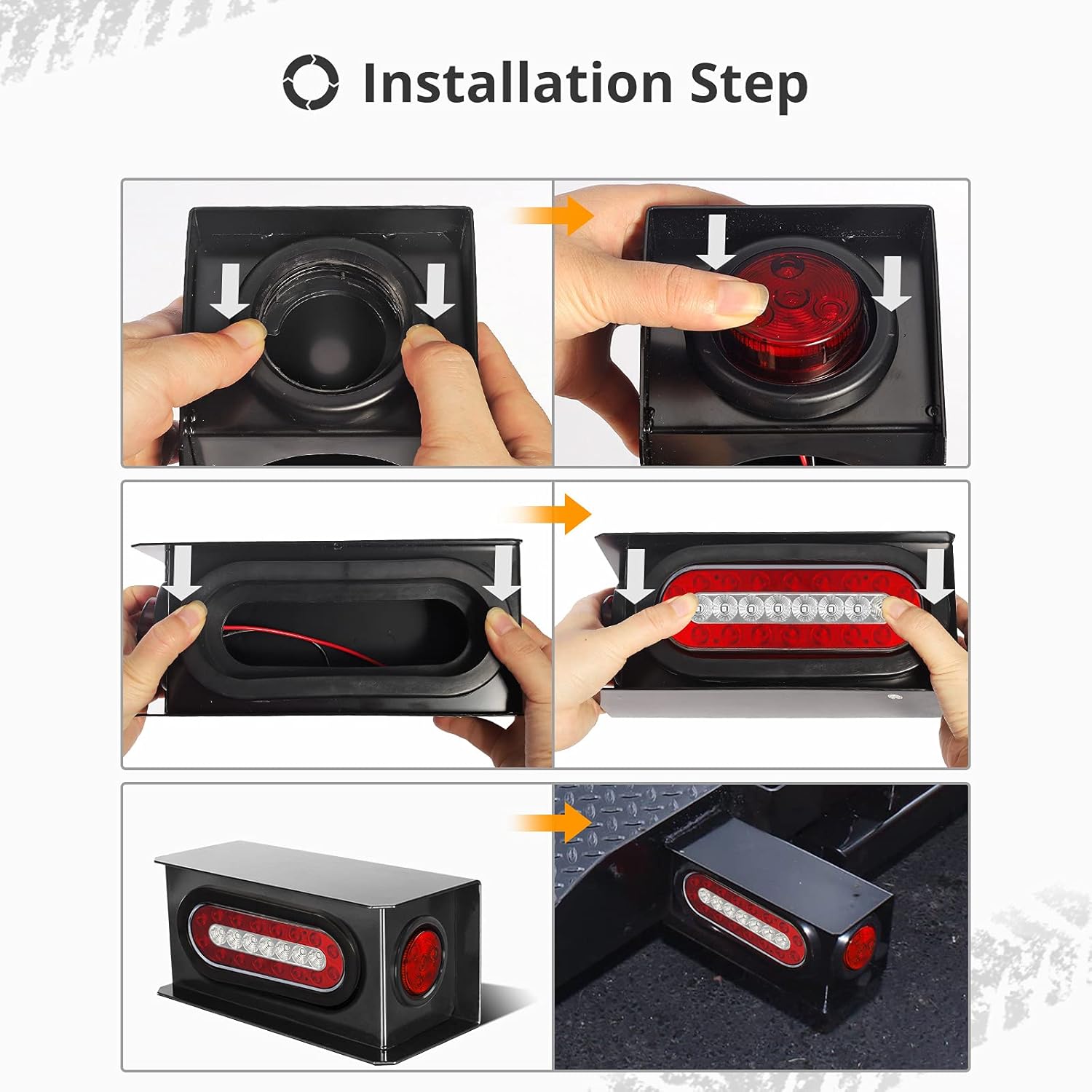 Installation Step