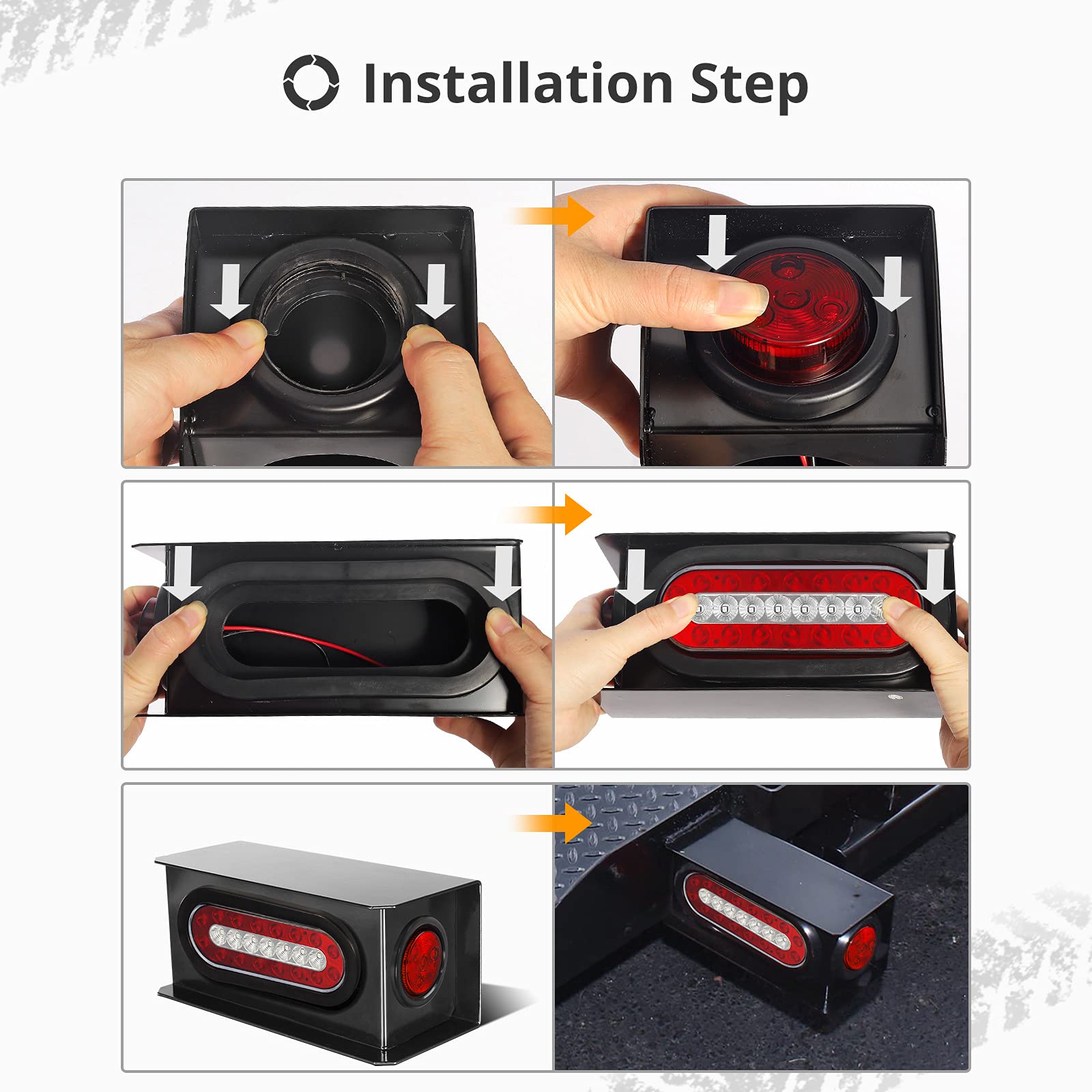 Installation Step