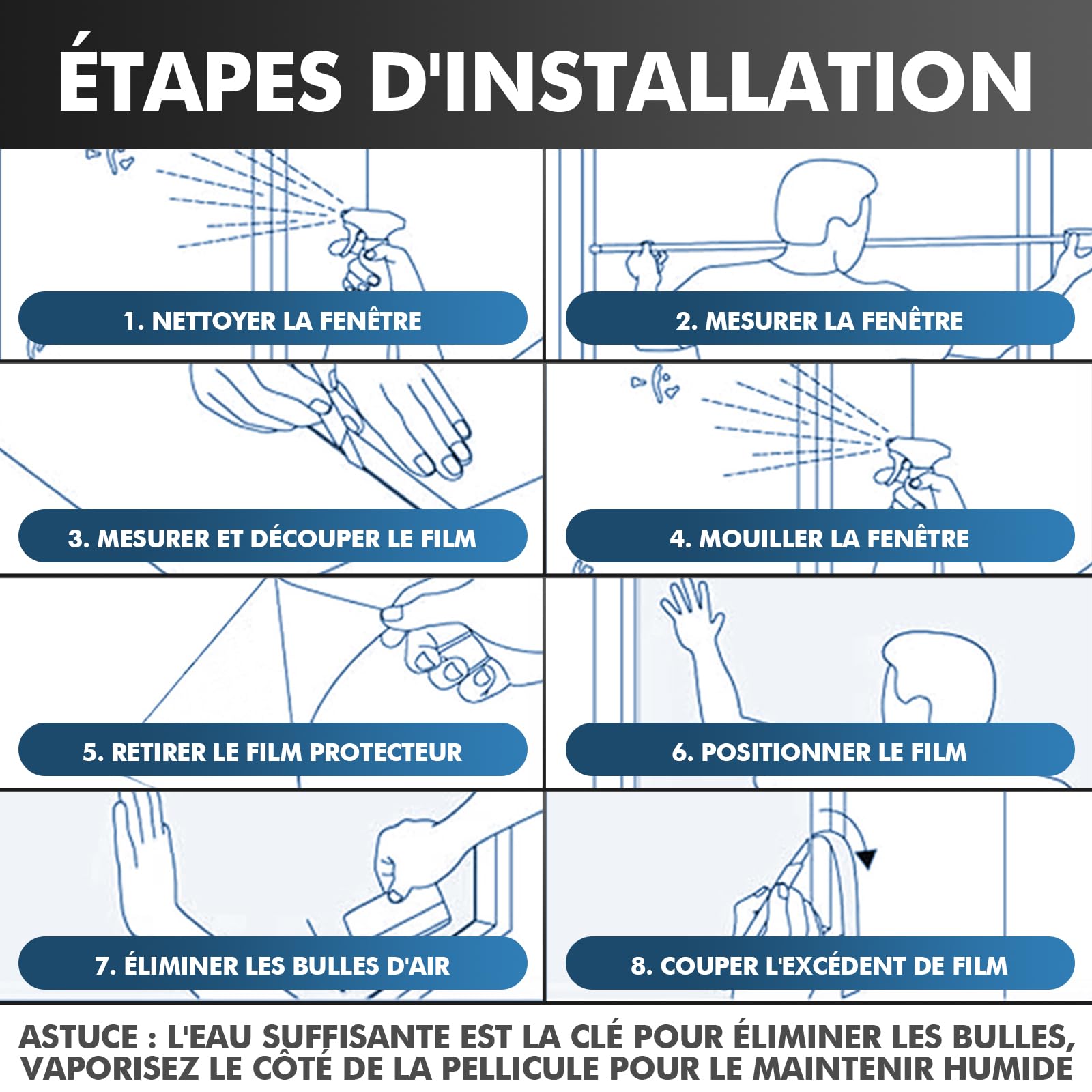 ÉTAPES D'INSTALLATION

1. NETTOYER LA FENÊTRE

2. MESURER LA FENÊTRE

3. MESURER ET DÉCOUPER LE FILM

4. MOUILLER LA FENÊTRE

5. RETIRER LE FILM PROTECTEUR

6. POSITIONNER LE FILM

7. ÉLIMINER LES BULLES D'AIR

8. COUPER L'EXCÉDENT DE FILM

ASTUCE : L'EAU SUFFISANTE EST LA CLÉ POUR ÉLIMINER LES BULLES, VAPORISEZ LE CÔTÉ DE LA PELLICULE POUR LE MAINTENIR HUMIDE