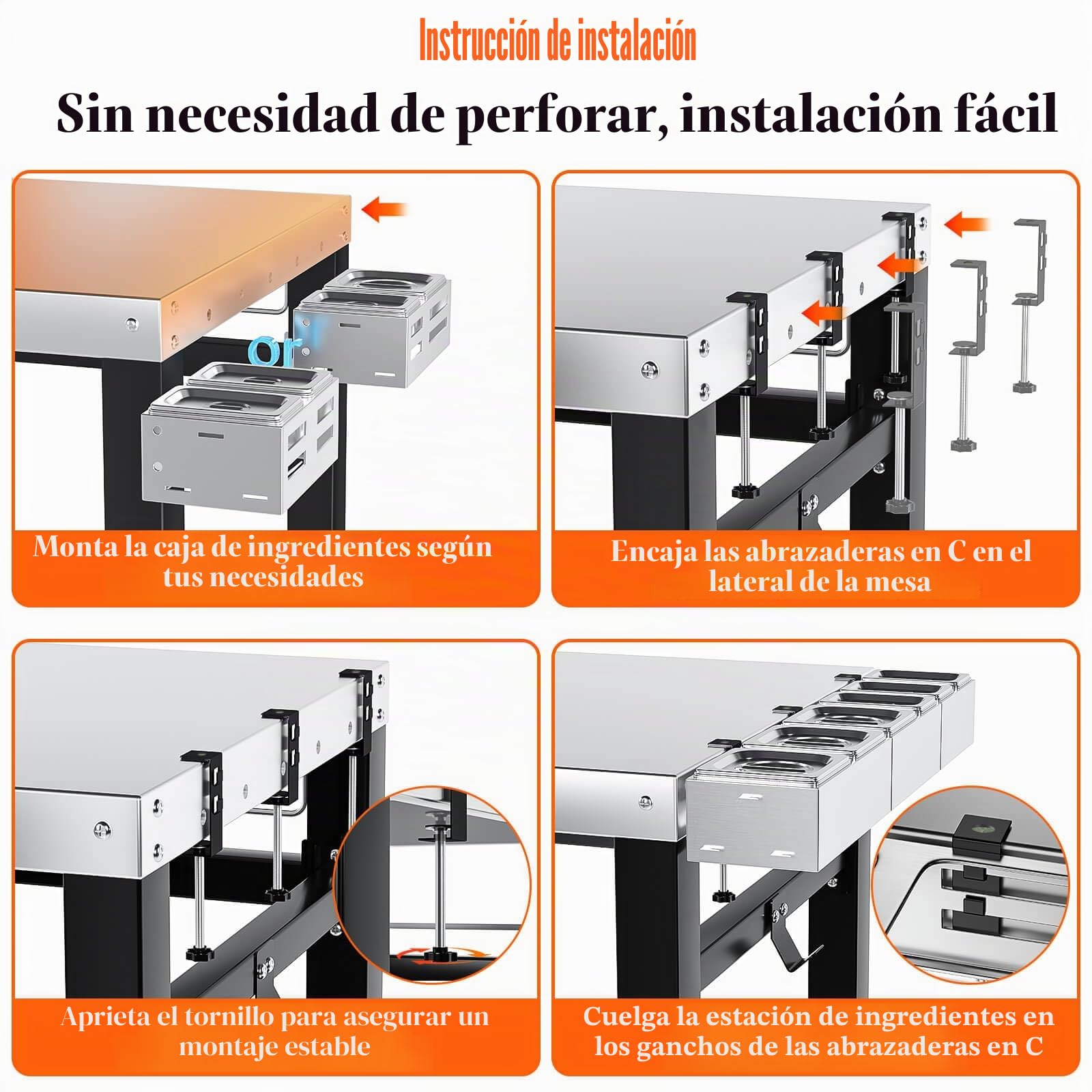 Instrucción de instalación

Sin necesidad de perforar, instalación fácil

or

Monta la caja de ingredientes según tus necesidades

Encaja las abrazaderas en C en el lateral de la mesa

Aprieta el tornillo para asegurar un montaje estable

Cuelga la estación de ingredientes en los ganchos de las abrazaderas en C