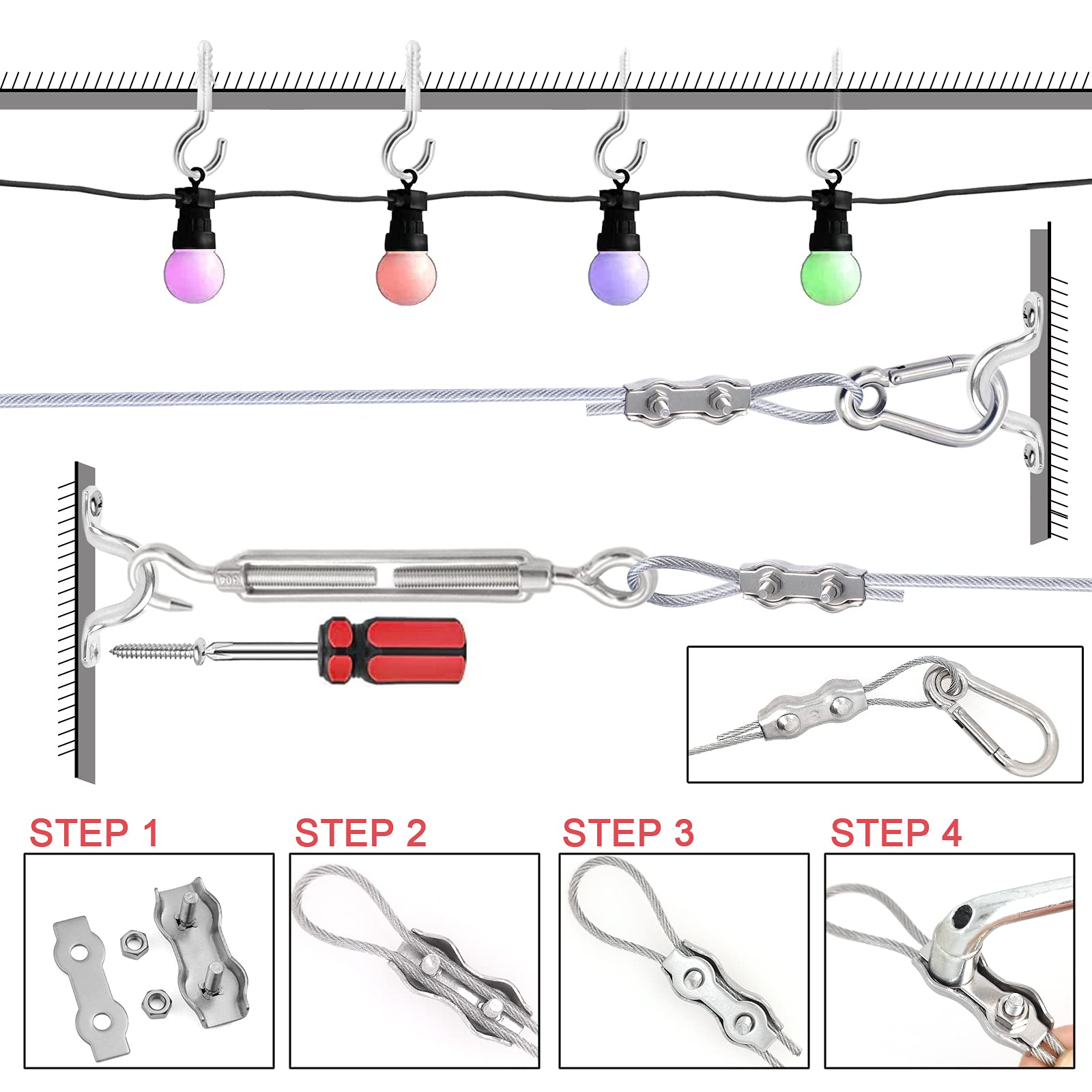 304

STEP 1

STEP 2

STEP 3

STEP 4