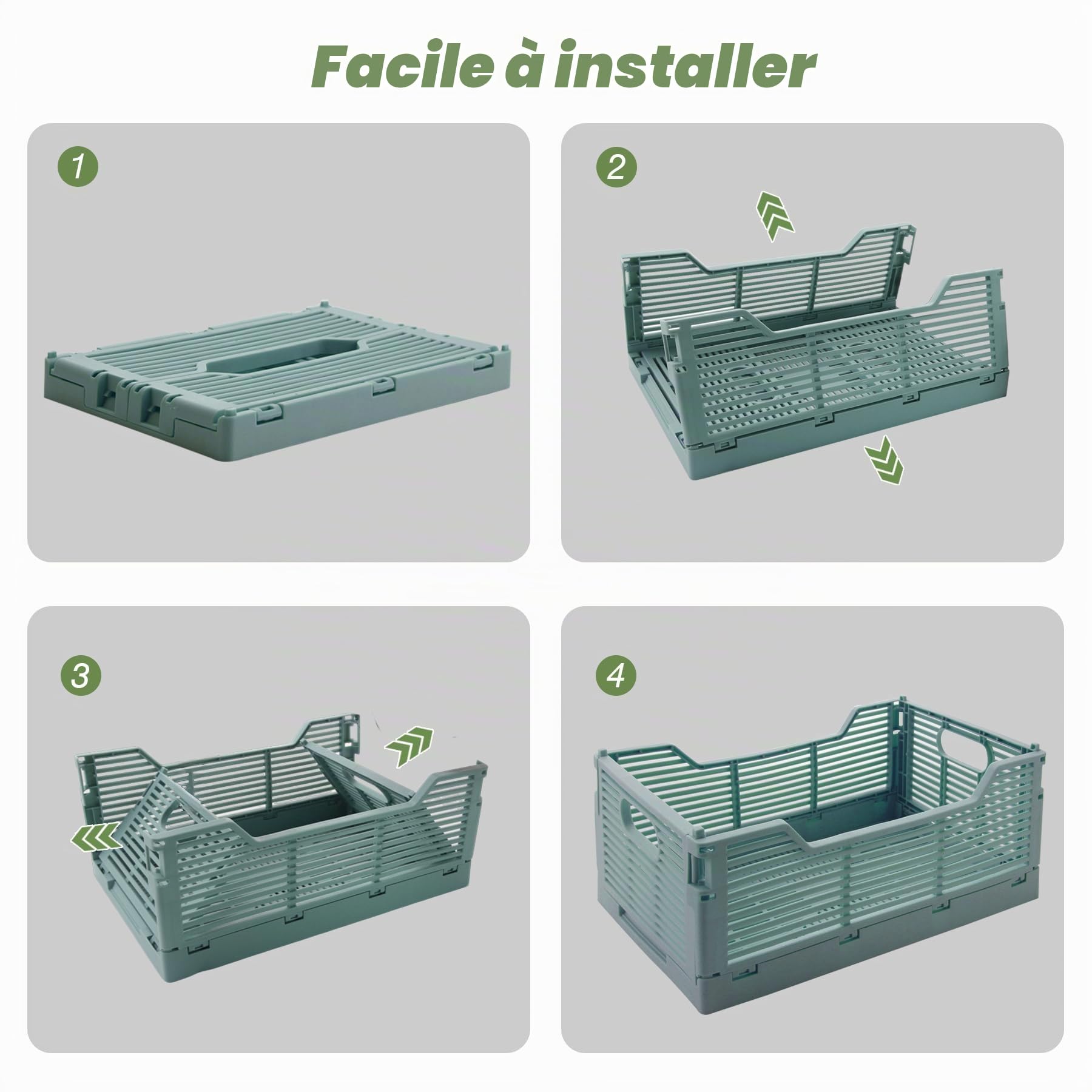 Facile à installer

1

2

3

4