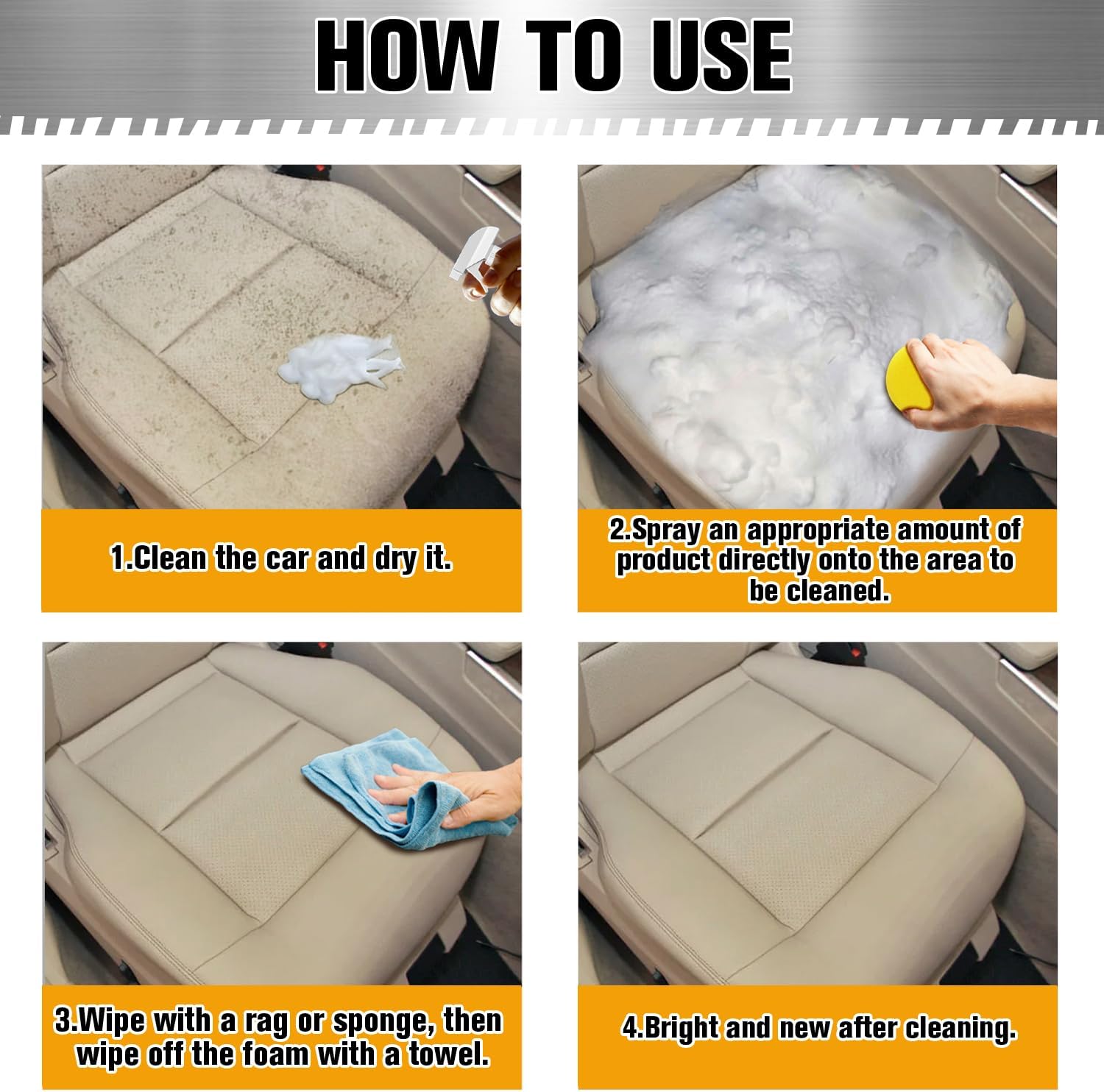 HOW TO USE

1.Clean the car and dry it.

2.Spray an appropriate amount of product directly onto the area to be cleaned.

3.Wipe with a rag or sponge, then wipe off the foam with a towel.

4.Bright and new after cleaning.