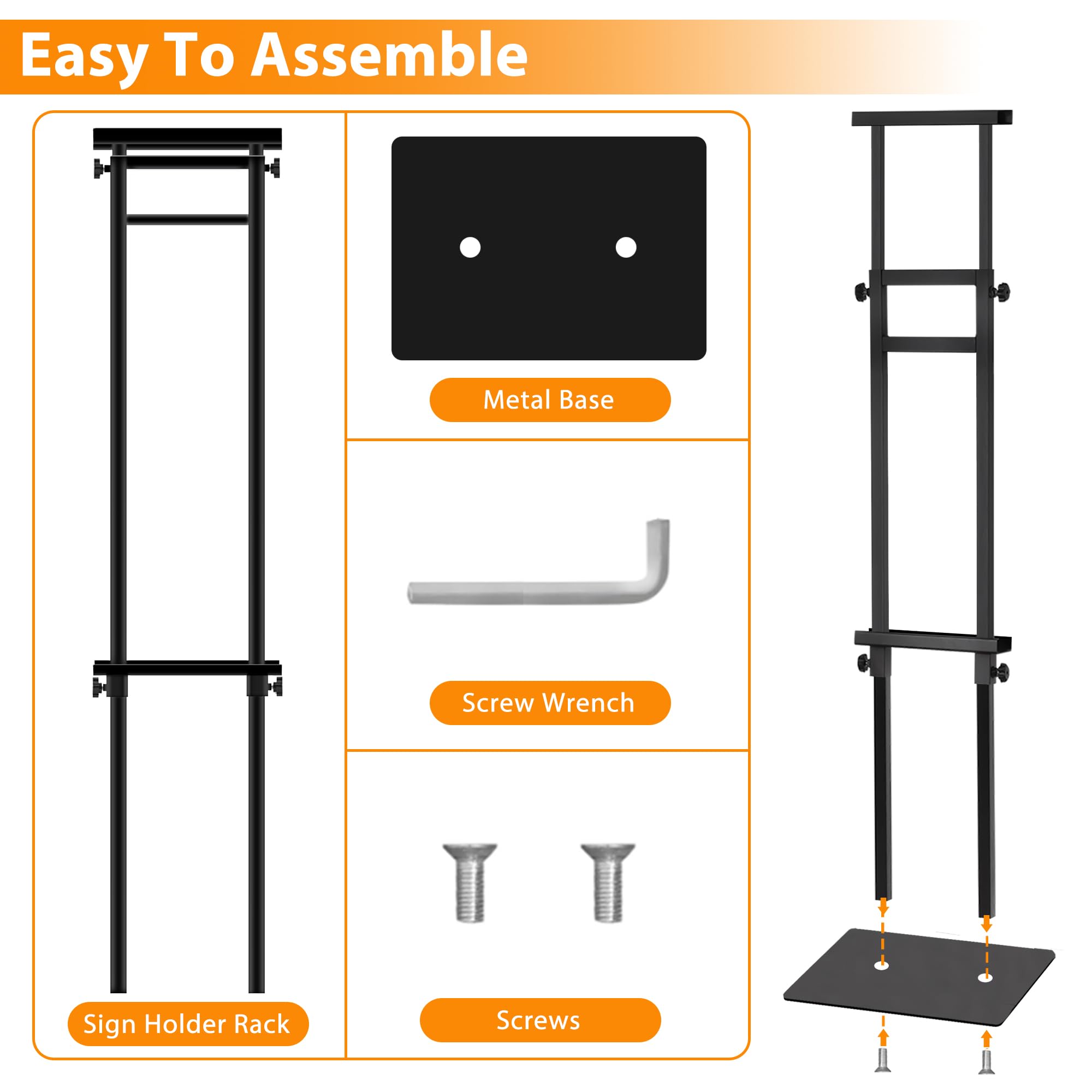 Easy To Assemble

Sign Holder Rack

Metal Base

Screw Wrench

Screws