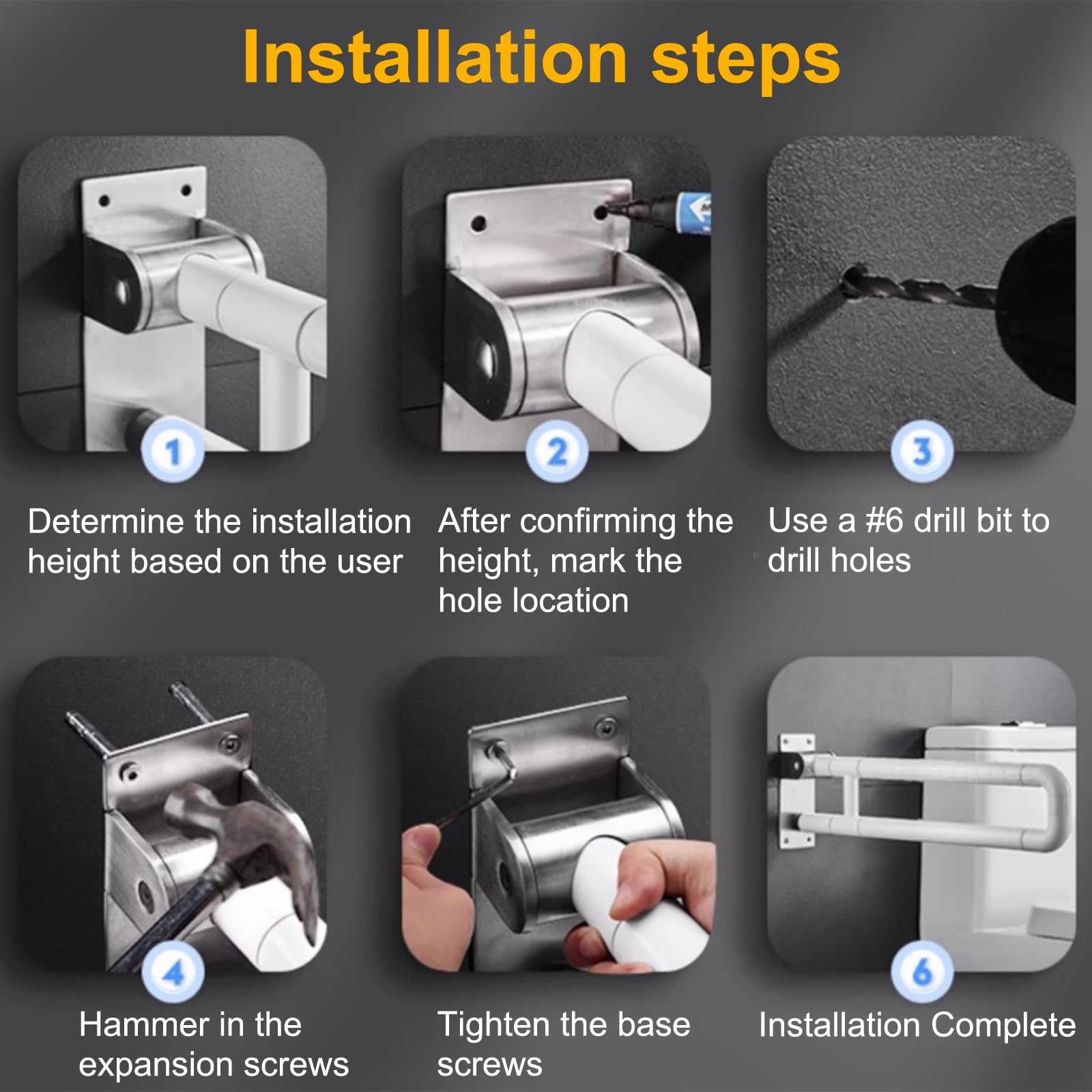 Installation steps

1
Determine the installation height based on the user

2
After confirming the height, mark the hole location

3
Use a #6 drill bit to drill holes

4
Hammer in the expansion screws

Tighten the base screws

6
Installation Complete