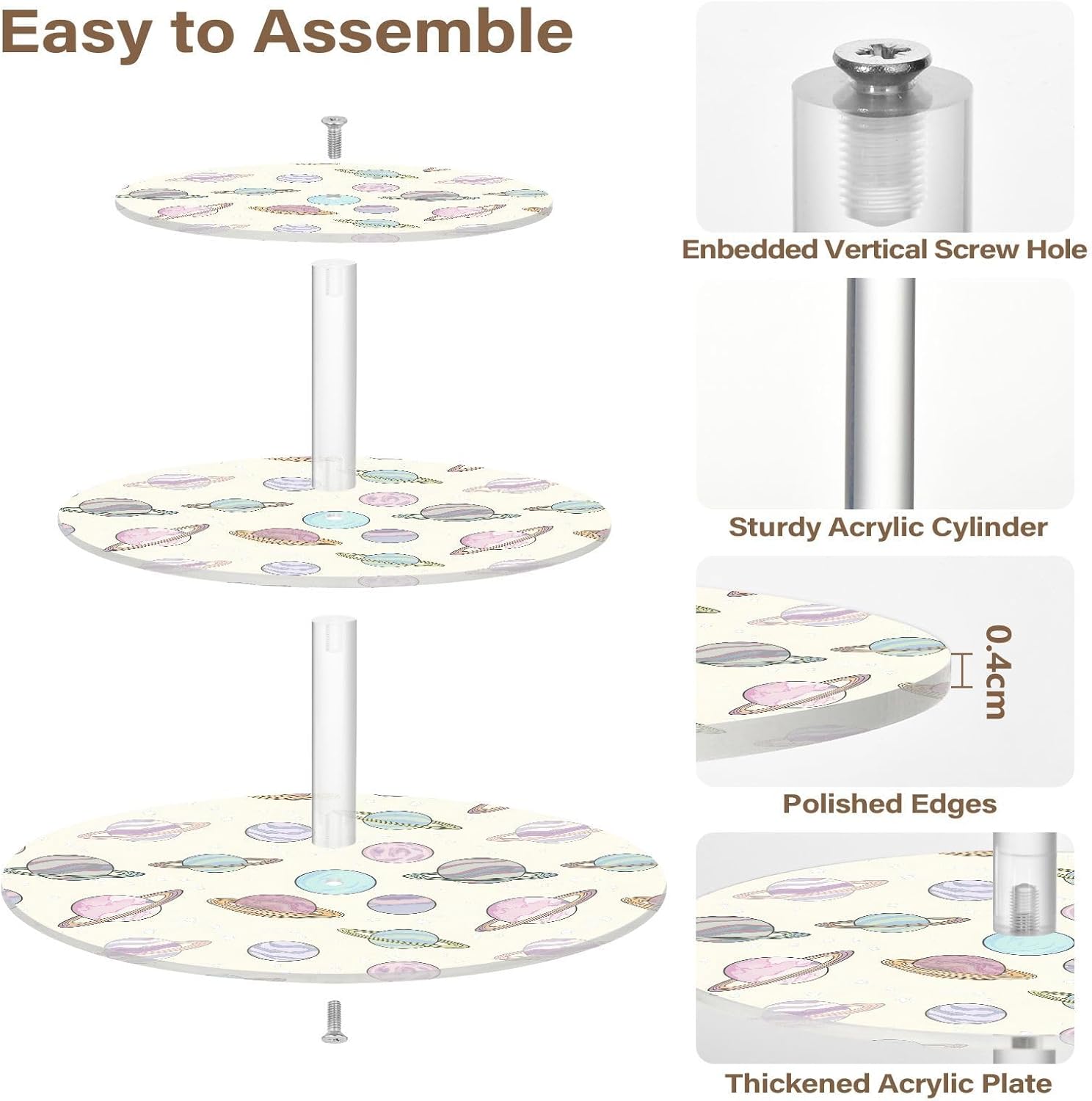 Easy to Assemble

Enbedded Vertical Screw Hole

Sturdy Acrylic Cylinder

0.4cm

Polished Edges

Thickened Acrylic Plate