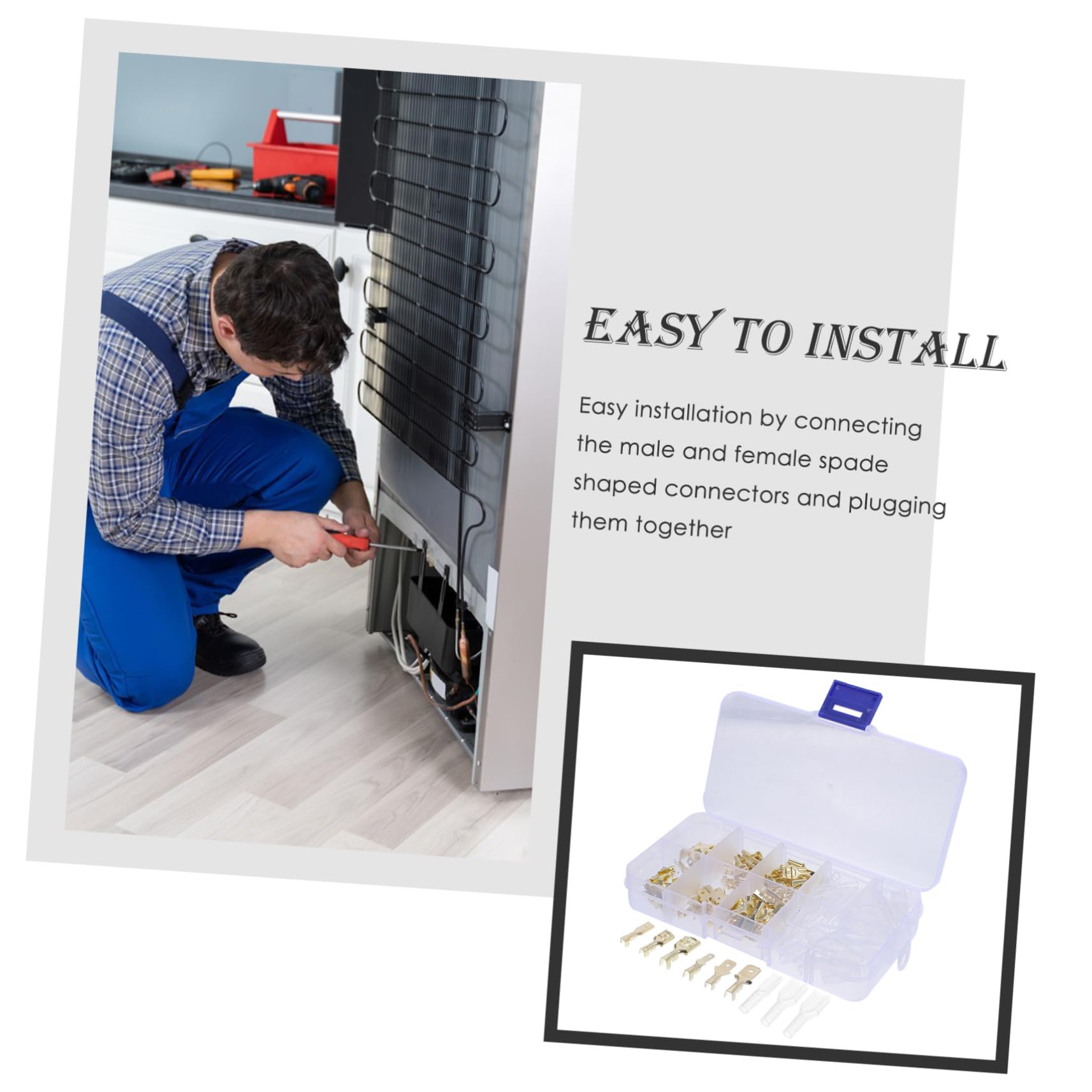 EASY TO INSTALL

Easy installation by connecting the male and female spade shaped connectors and plugging them together