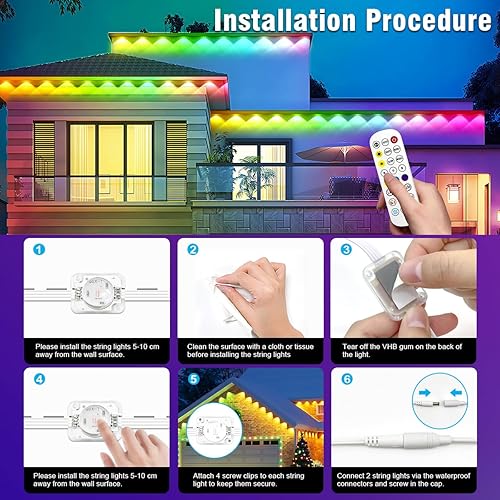 Installation Procedure

1
Please install the string lights 5-10 cm away from the wall surface.

2
Clean the surface with a cloth or tissue before installing the string lights

3
Tear off the VHB gum on the back of the light.

4
Please install the string lights 5-10 cm away from the wall surface.

5
Attach 4 screw clips to each string light to keep them secure.

6
Connect 2 string lights via the waterproof connectors and screw in the cap.