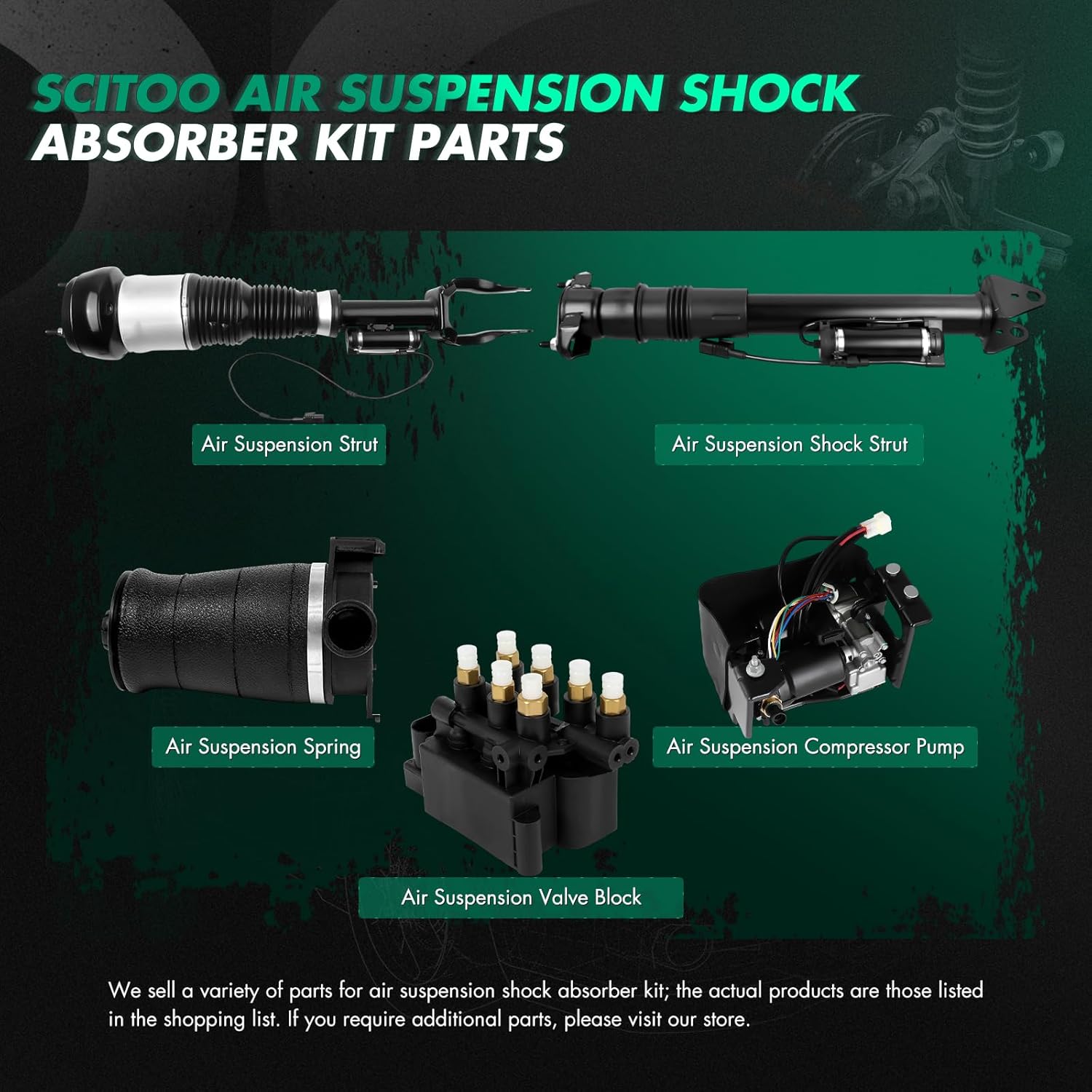 SCITOO AIR SUSPENSION SHOCK ABSORBER KIT PARTS

Air Suspension Strut

Air Suspension Shock Strut

Air Suspension Spring

Air Suspension Compressor Pump

Air Suspension Valve Block

We sell a variety of parts for air suspension shock absorber kit; the actual products are those listed in the shopping list. If you require additional parts, please visit our store.