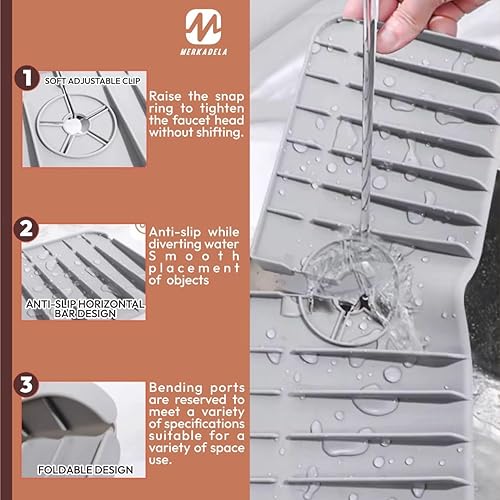 MERKADELA

1
SOFT ADJUSTABLE CLIP

Raise the snap ring to tighten the faucet head without shifting.

2
ANTI-SLIP HORIZONTAL BAR DESIGN

Anti-slip while diverting water Smooth placement of objects

3
FOLDABLE DESIGN

Bending ports are reserved to meet a variety of specifications suitable for a variety of space use.