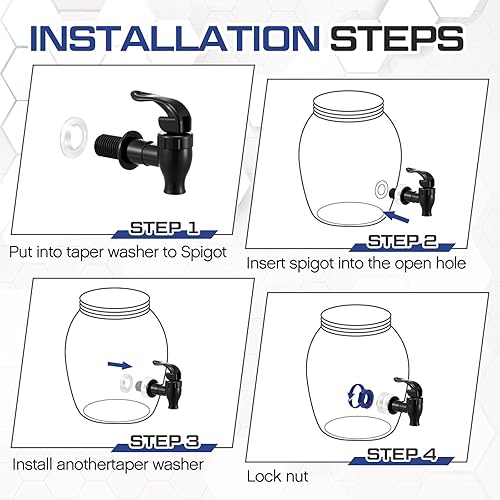 INSTALLATION STEPS

STEP 1
Put into taper washer to Spigot

STEP 2
Insert spigot into the open hole

STEP 3
Install anothertaper washer

STEP 4
Lock nut