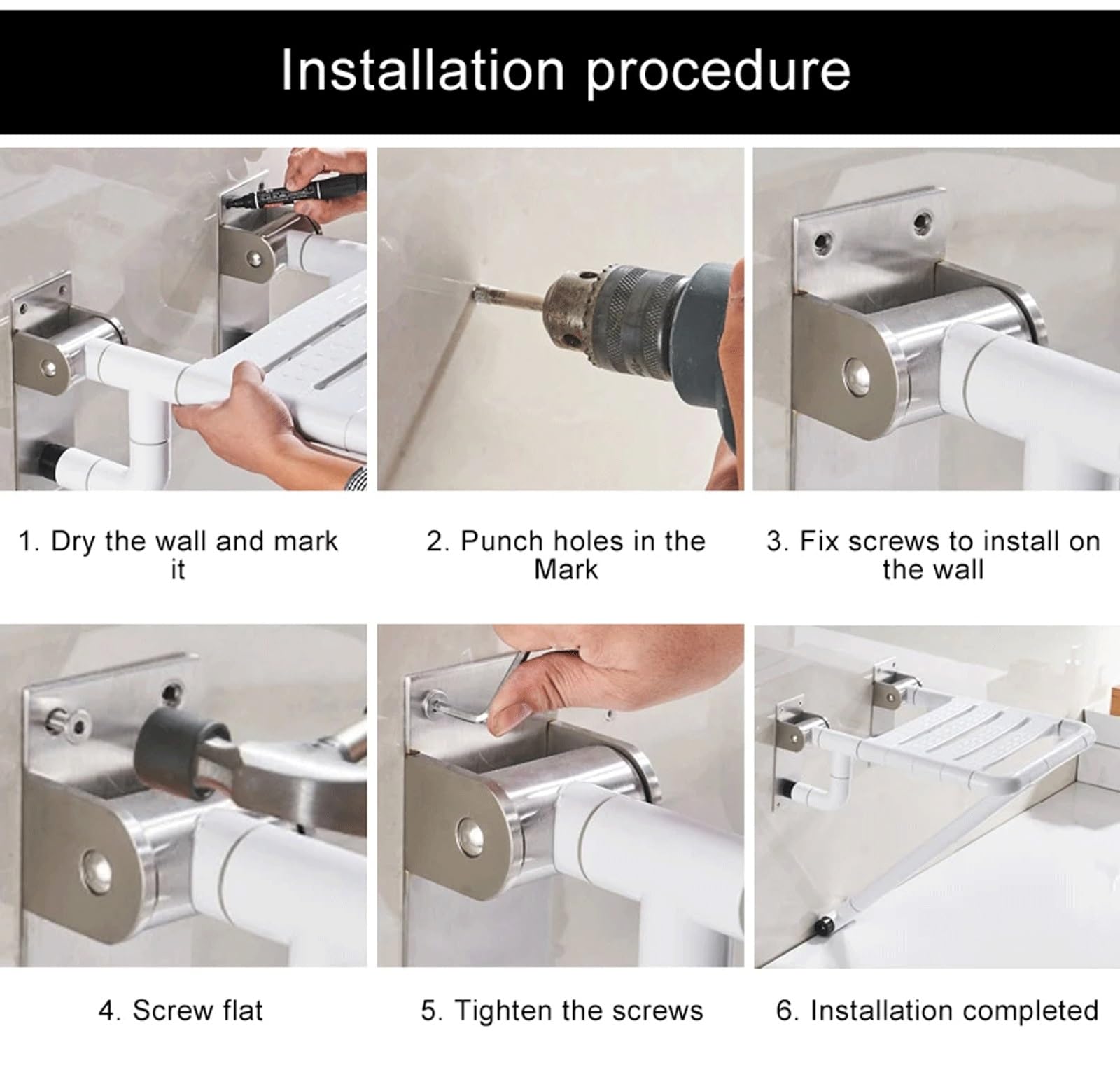 Installation procedure

1. Dry the wall and mark it

2. Punch holes in the Mark

3. Fix screws to install on the wall

4. Screw flat

5. Tighten the screws

6. Installation completed