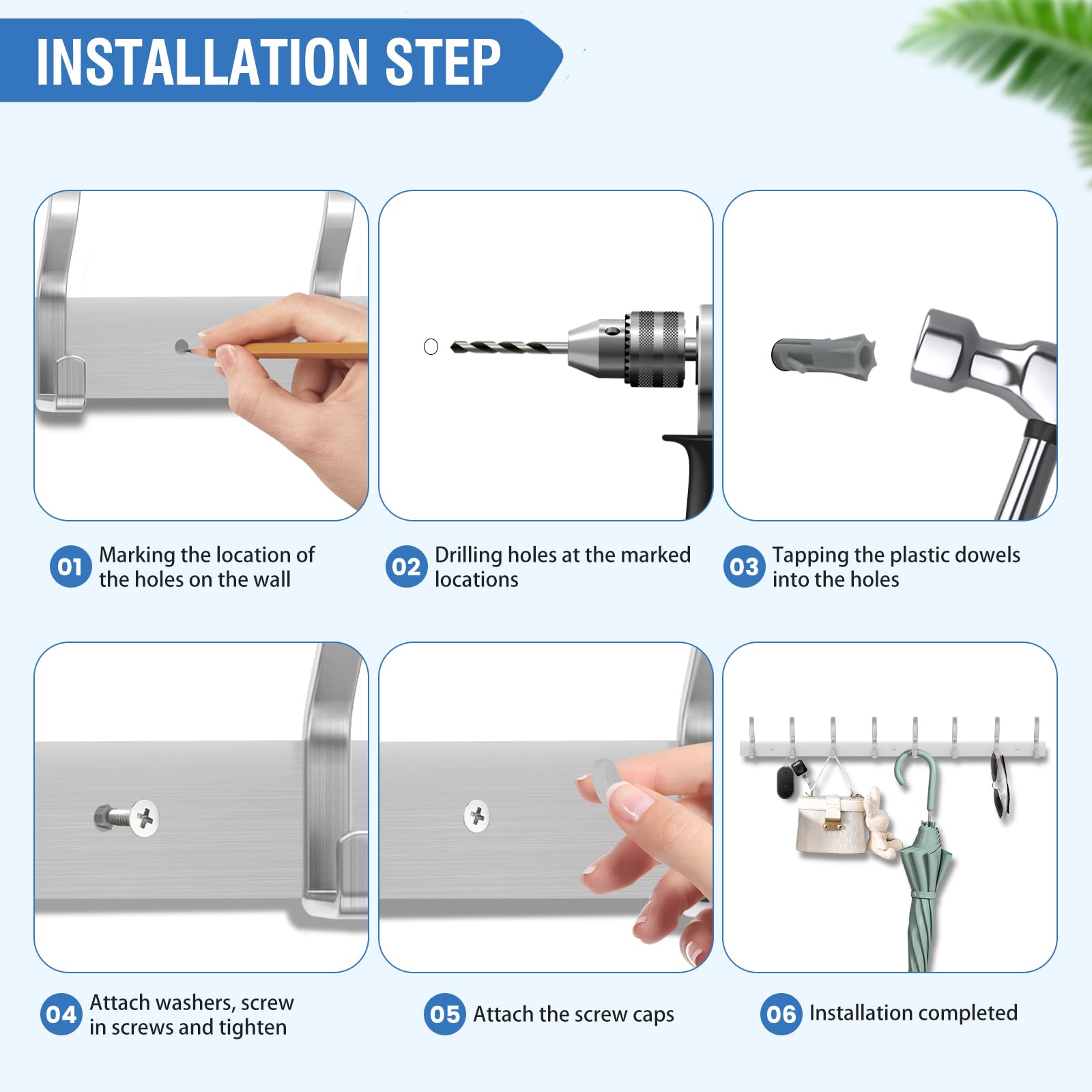 INSTALLATION STEP

01 Marking the location of the holes on the wall

02 Drilling holes at the marked locations

03 Tapping the plastic dowels into the holes

04 Attach washers, screw in screws and tighten

05 Attach the screw caps

06 Installation completed