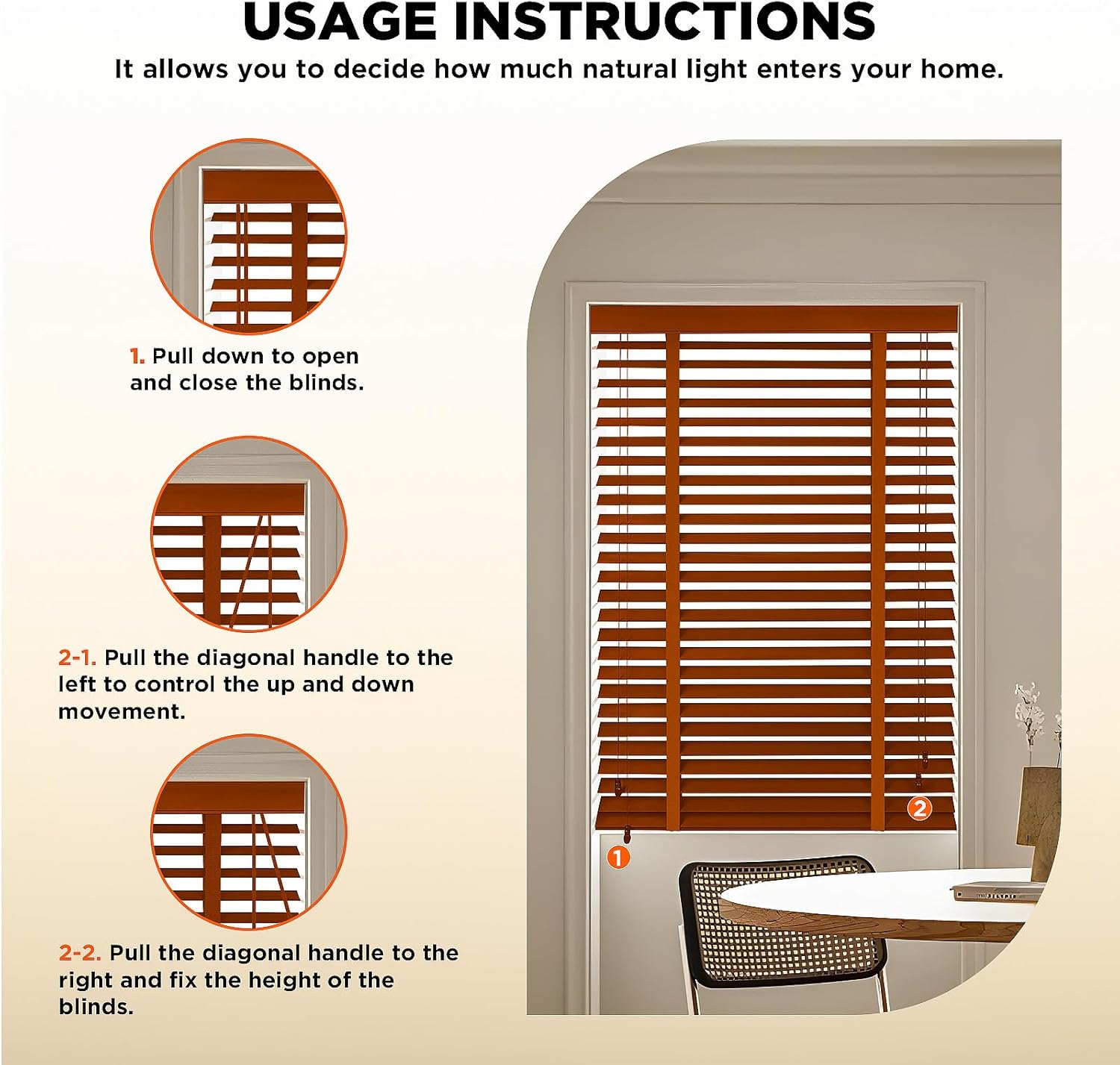 USAGE INSTRUCTIONS

It allows you to decide how much natural light enters your home.

1. Pull down to open and close the blinds.

2-1. Pull the diagonal handle to the left to control the up and down movement.

2-2. Pull the diagonal handle to the right and fix the height of the blinds.

2

1