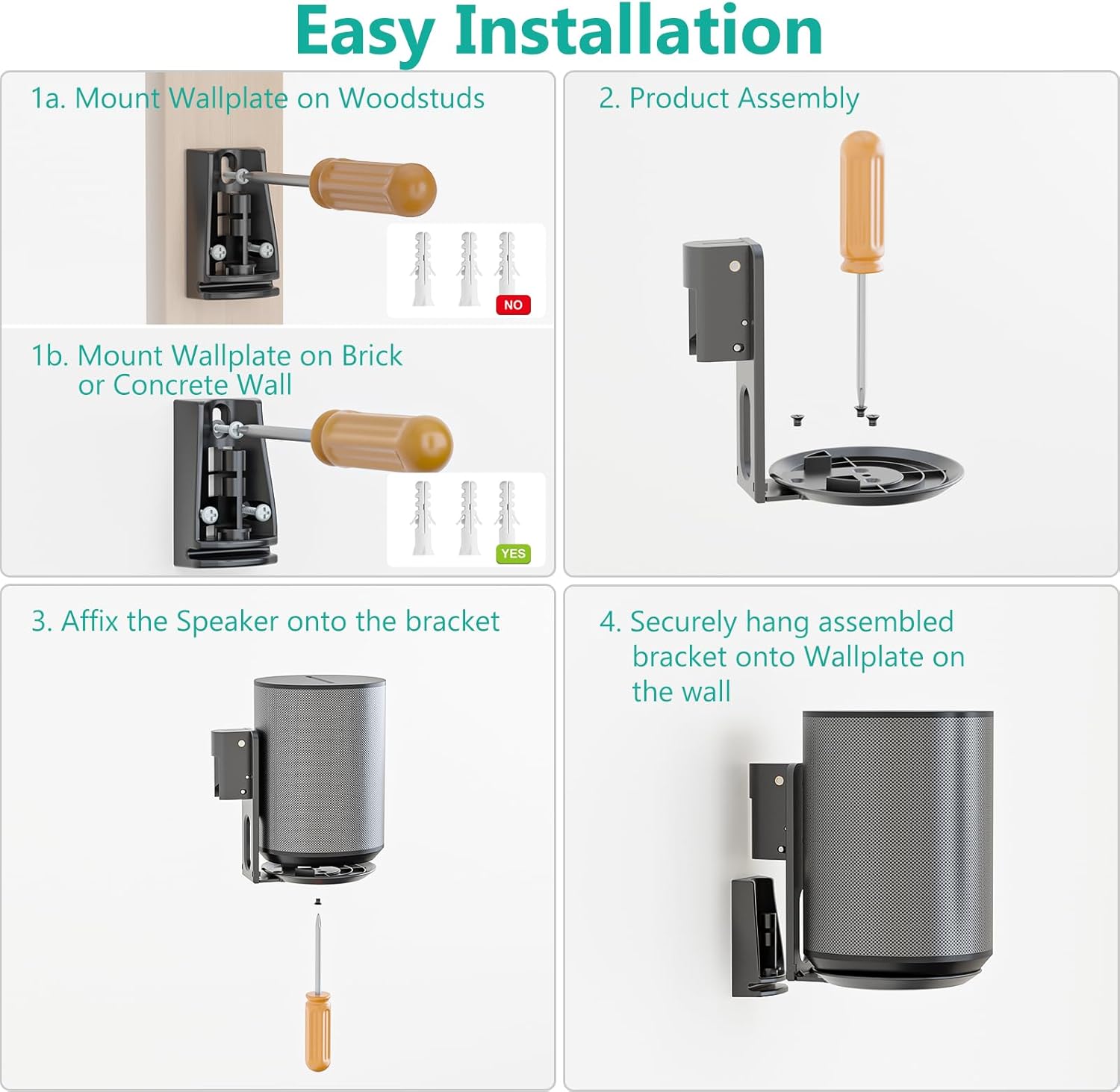 Easy Installation

1a. Mount Wallplate on Woodstuds

NO

1b. Mount Wallplate on Brick or Concrete Wall

YES

2. Product Assembly

3. Affix the Speaker onto the bracket

4. Securely hang assembled bracket onto Wallplate on the wall