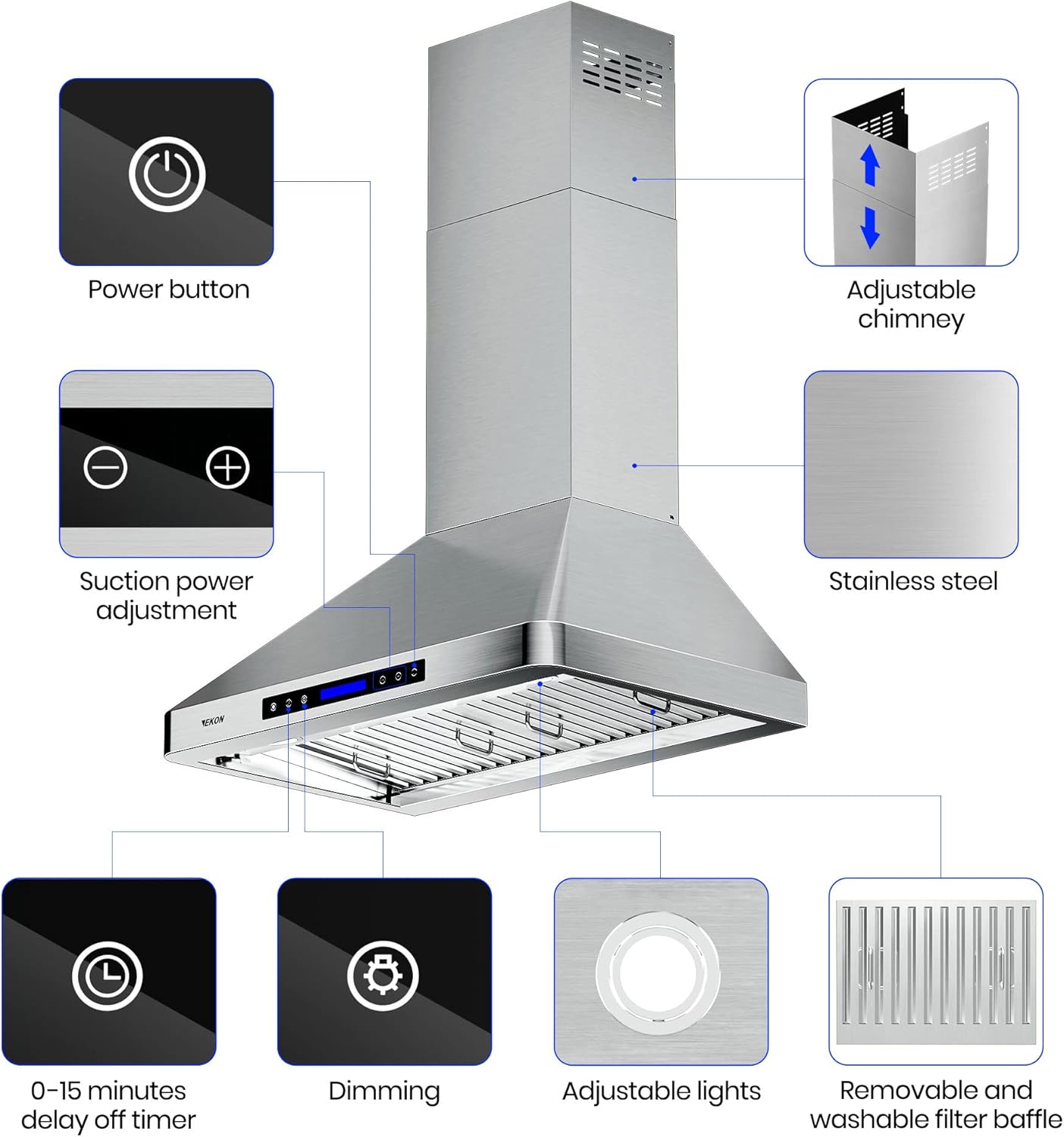 Power button

Adjustable chimney

Suction power adjustment

Stainless steel

VEKON

0-15 minutes delay off timer

Dimming

Adjustable lights

Removable and washable filter baffle