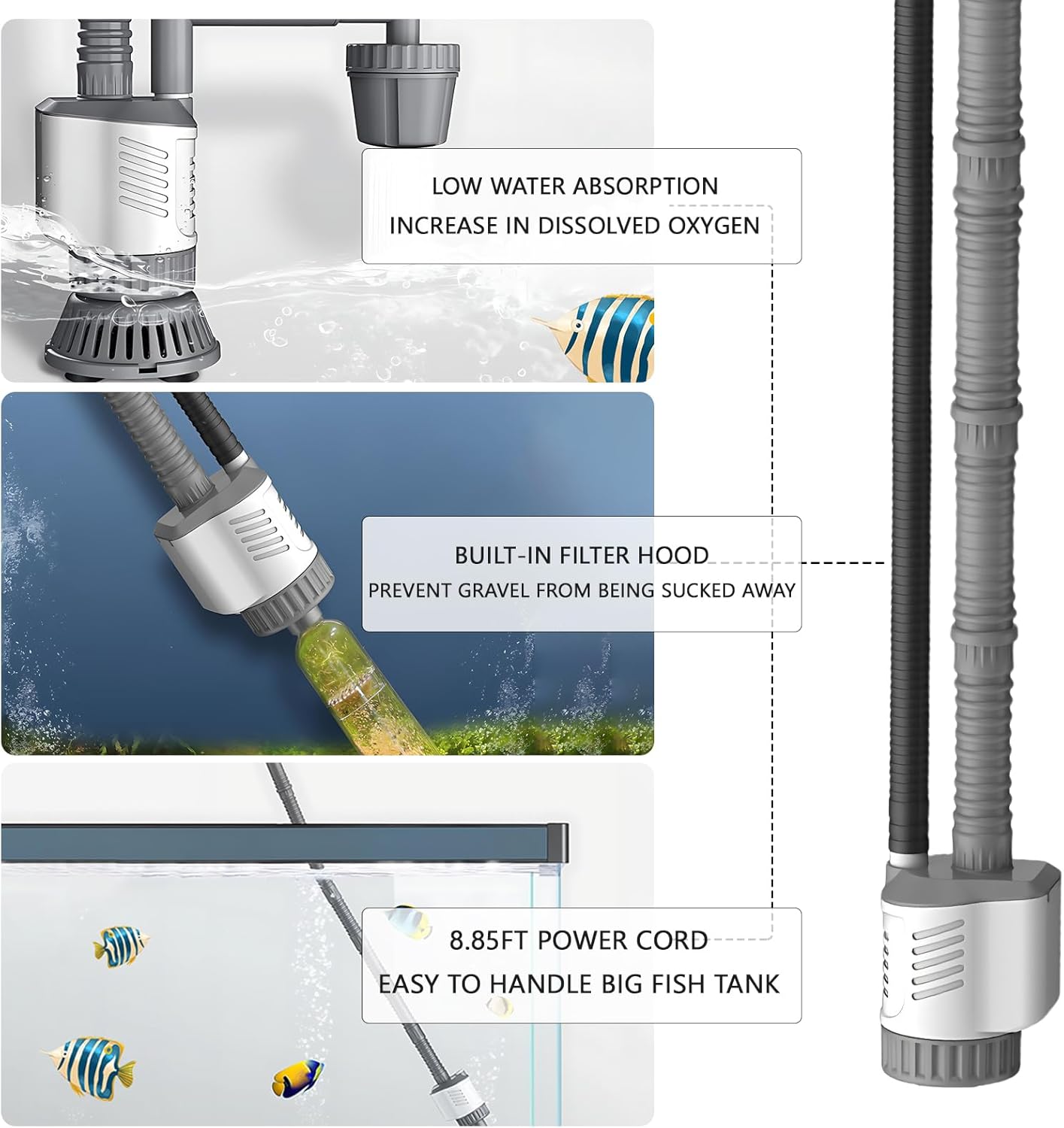 LOW WATER ABSORPTION
INCREASE IN DISSOLVED OXYGEN

BUILT-IN FILTER HOOD
PREVENT GRAVEL FROM BEING SUCKED AWAY

8.85FT POWER CORD
EASY TO HANDLE BIG FISH TANK