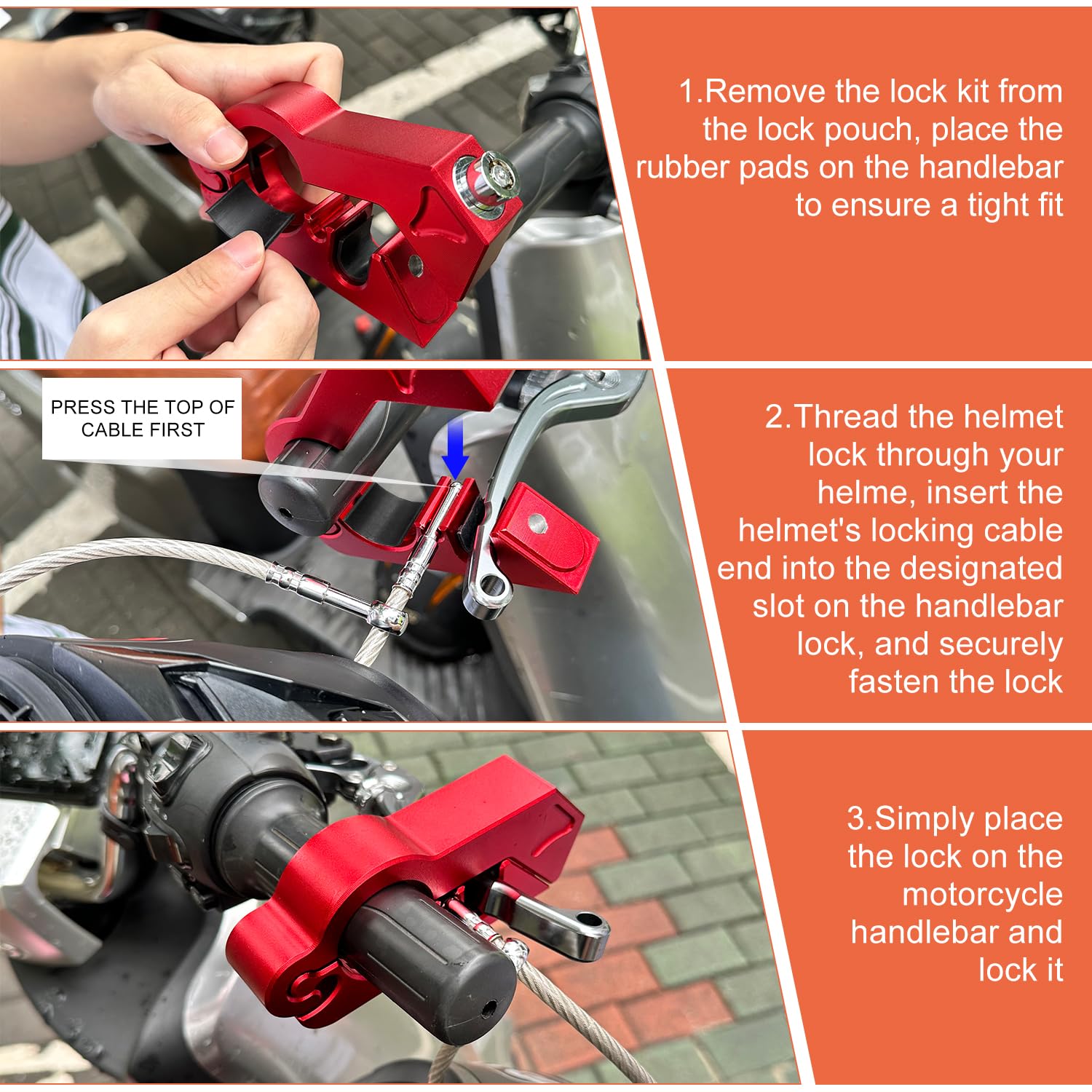 1.Remove the lock kit from the lock pouch, place the rubber pads on the handlebar to ensure a tight fit

PRESS THE TOP OF CABLE FIRST

2.Thread the helmet lock through your helme, insert the helmet's locking cable end into the designated slot on the handlebar lock, and securely fasten the lock

3.Simply place the lock on the motorcycle handlebar and lock it