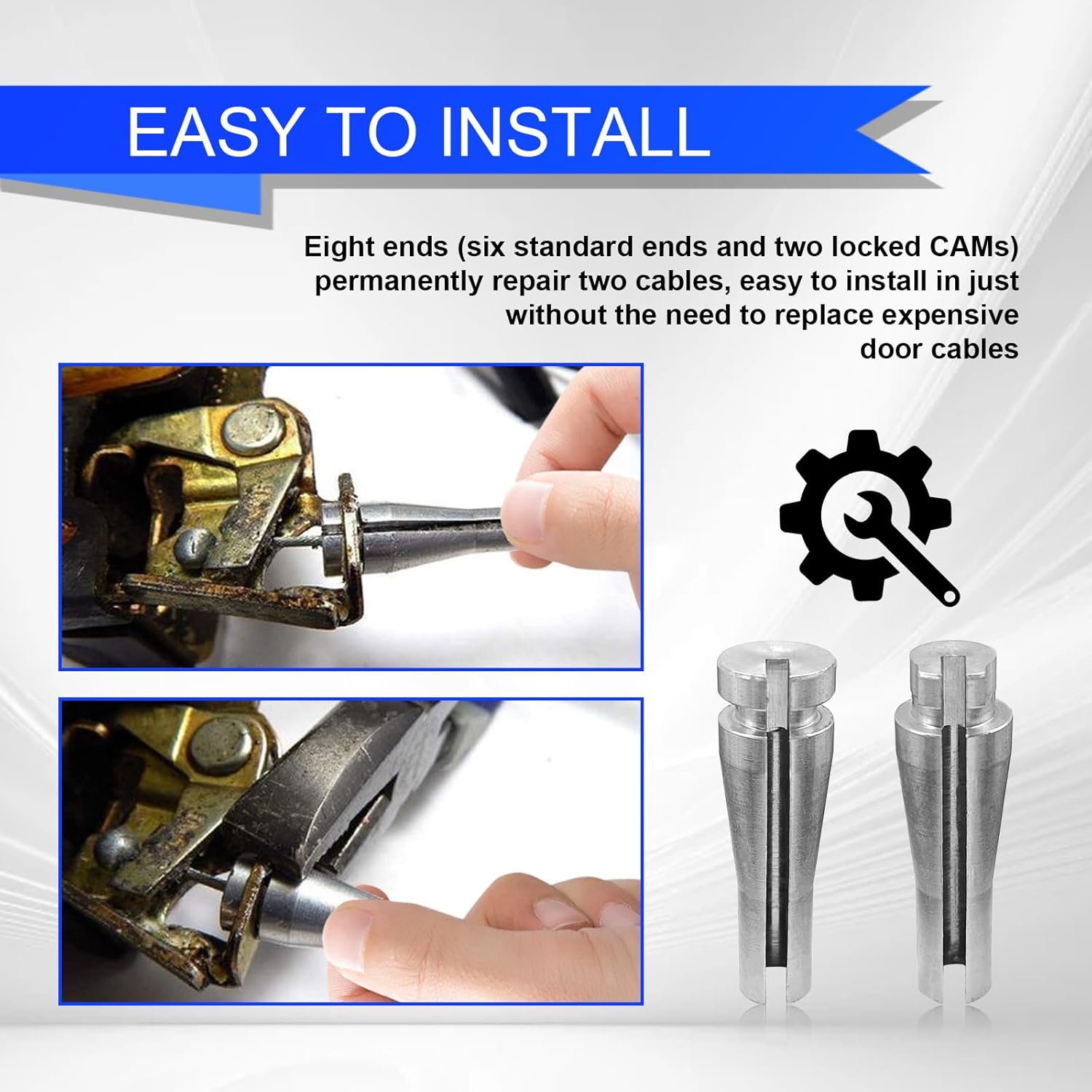 EASY TO INSTALL

Eight ends (six standard ends and two locked CAMs) permanently repair two cables, easy to install in just without the need to replace expensive door cables