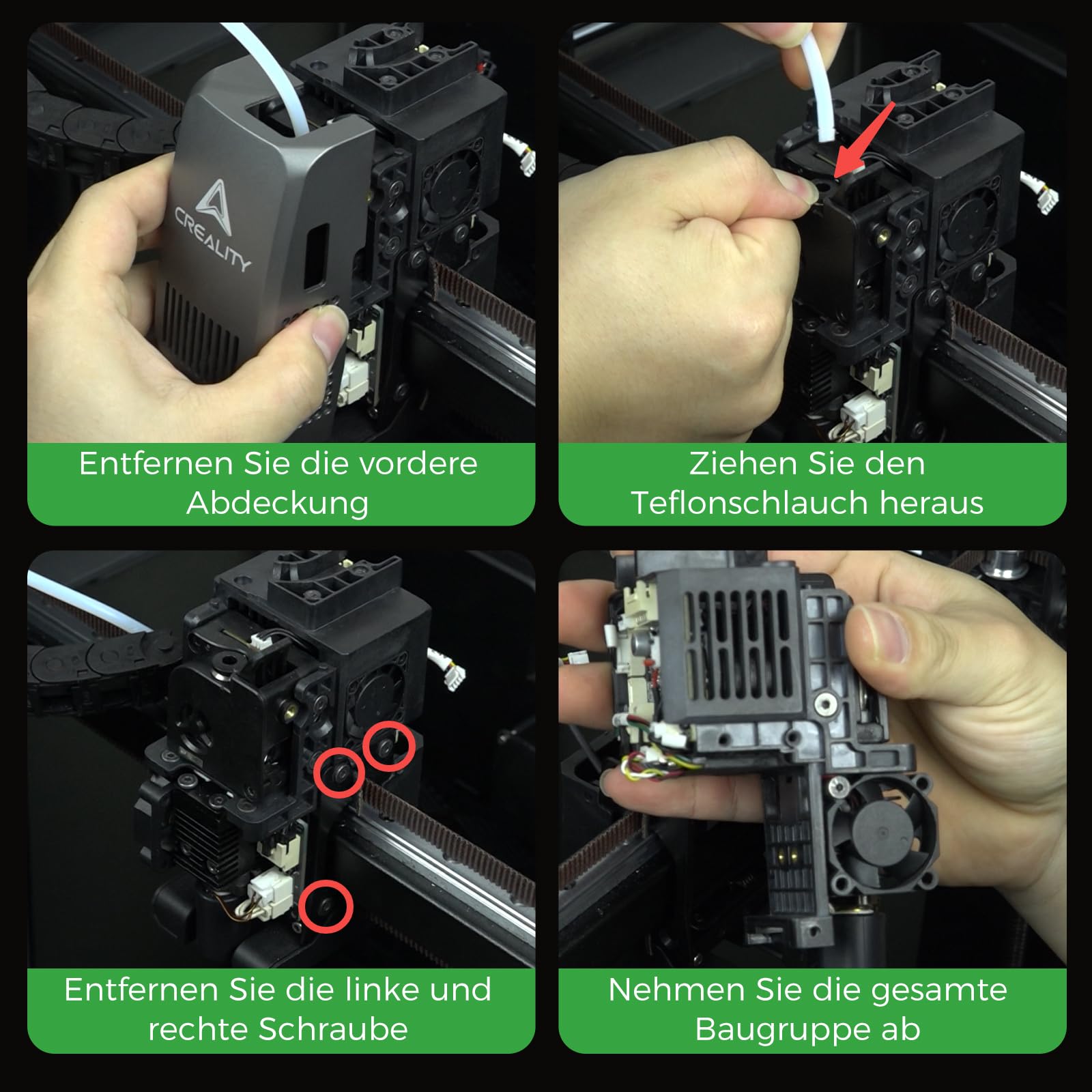 CREALITY

Entfernen Sie die vordere Abdeckung

Ziehen Sie den Teflonschlauch heraus

Entfernen Sie die linke und rechte Schraube

Nehmen Sie die gesamte Baugruppe ab