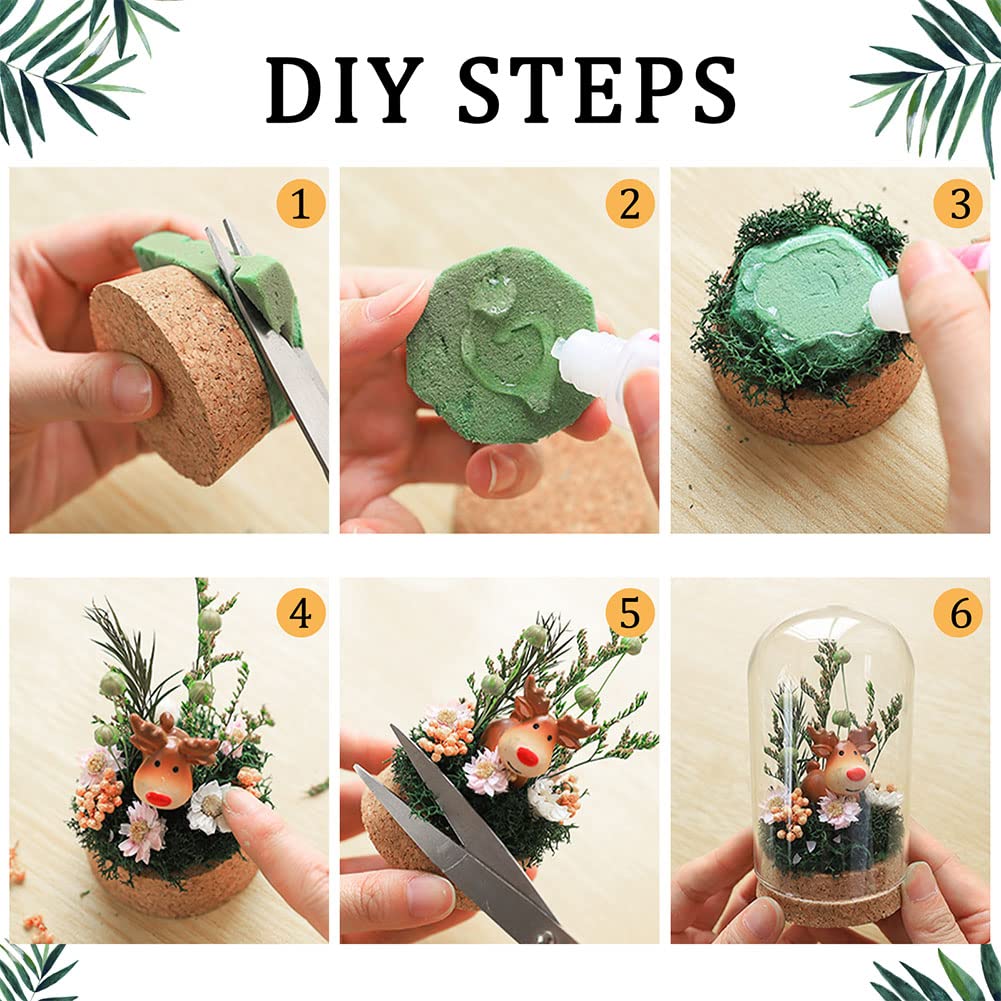 DIY STEPS

1

2

3

4

5

6